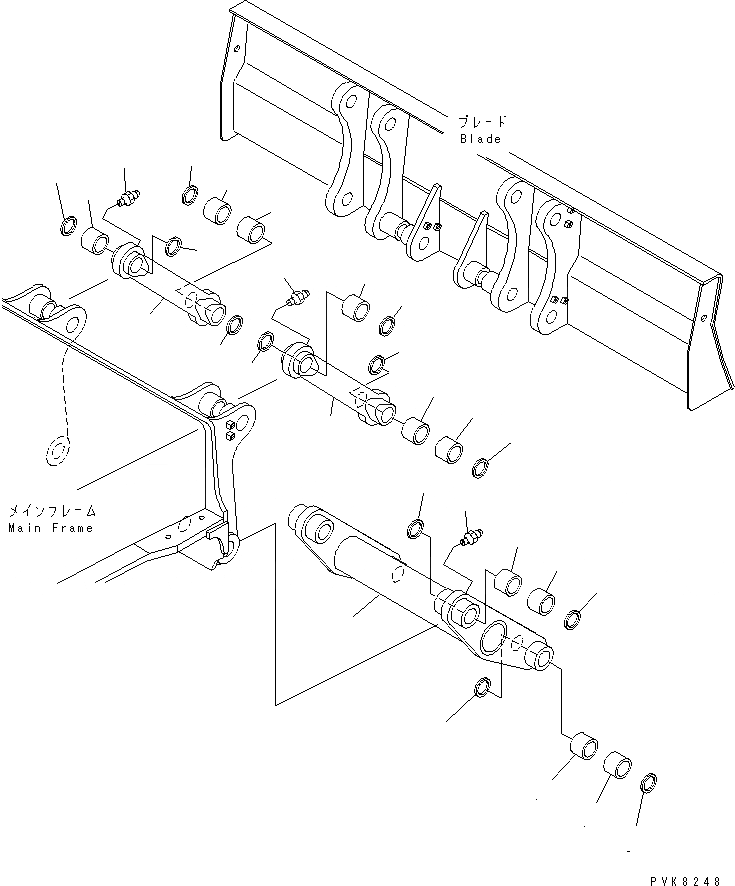 ブレード
Blade

メインフレーム
Main Frame

PVK8248