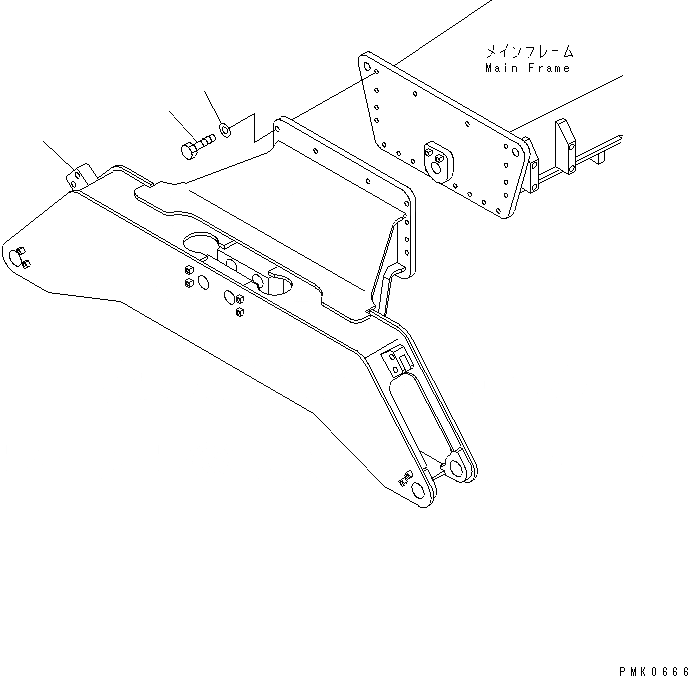 メインフレーム
Main Frame

PMK0666