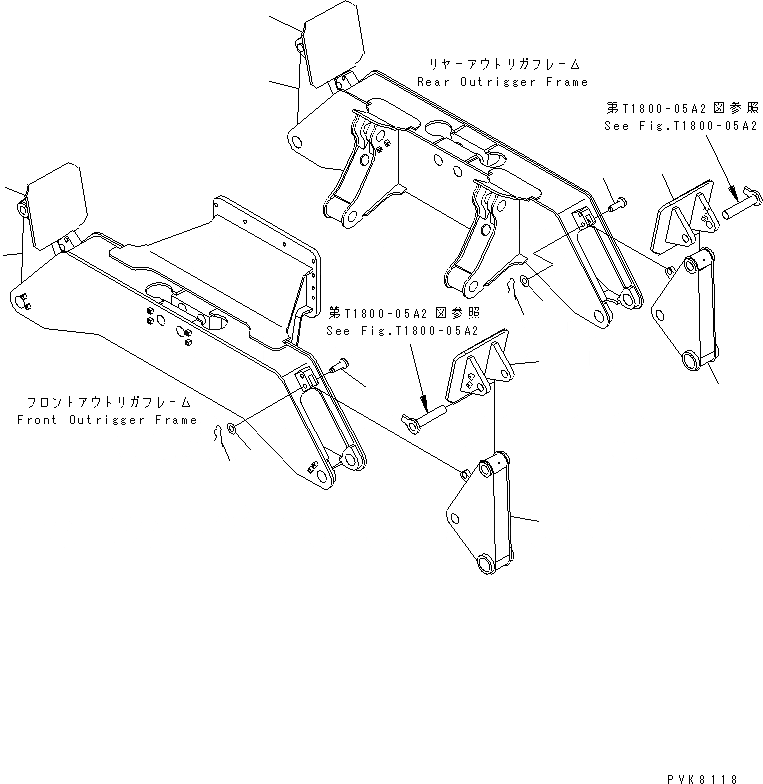 リヤーアウトリガフレーム
Rear Outrigger Frame

第T1800-05A2 図参照
See Fig.T1800-05A2

第T1800-05A2 図参照
See Fig.T1800-05A2

フロントアウトリガフレーム
Front Outrigger Frame

PVK8118