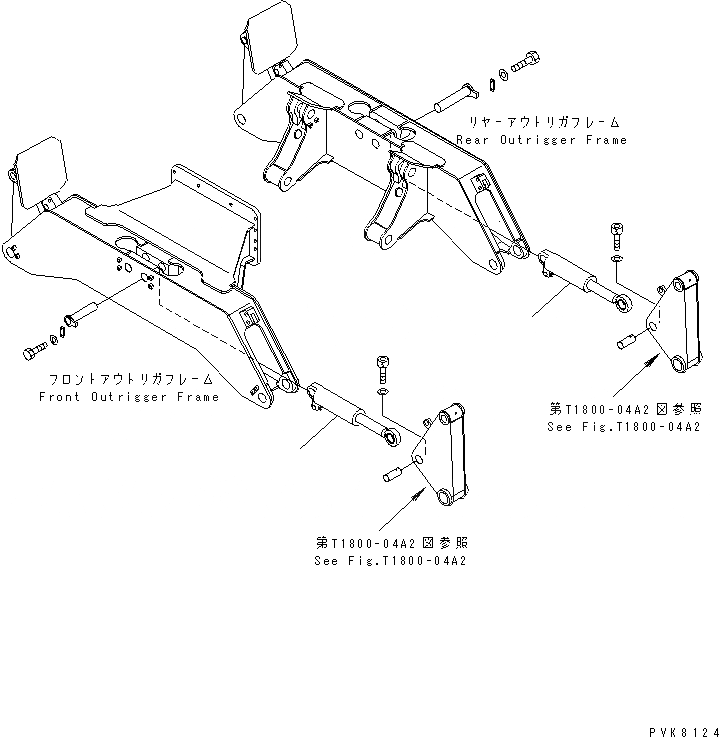 リヤーアウトリガフレーム
Rear Outrigger Frame

フロントアウトリガフレーム
Front Outrigger Frame

第T1800-04A2図参照
See Fig.T1800-04A2

第T1800-04A2図参照
See Fig.T1800-04A2

PVK8124