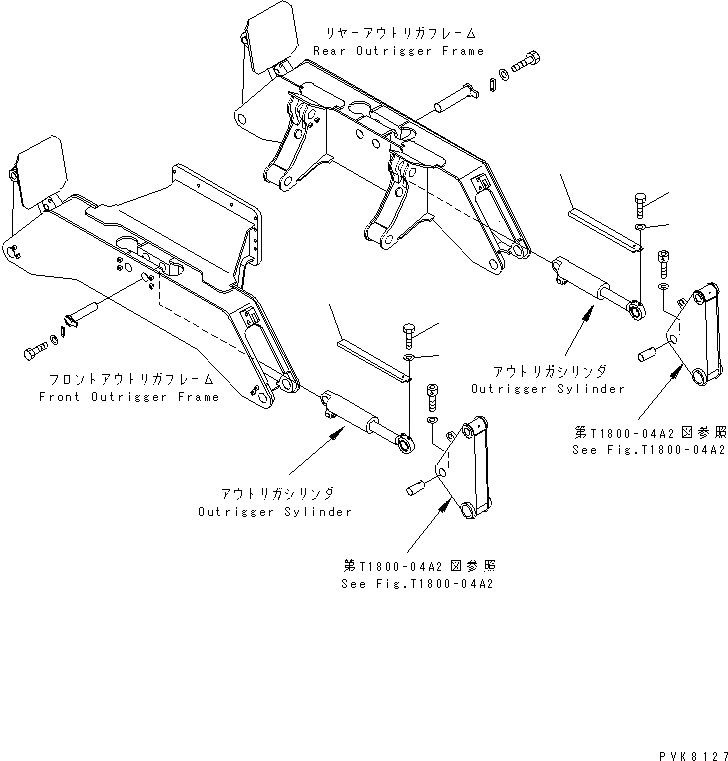 リヤーアウトリガフレーム
Rear Outrigger Frame

フロントアウトリガフレーム
Front Outrigger Frame

アウトリガシリンダ
Outrigger Sylinder

第T1800-04A2 図参照
See Fig.T1800-04A2

アウトリガシリンダ
Outrigger Sylinder

第T1800-04A2 図参照
See Fig.T1800-04A2

PVK8127