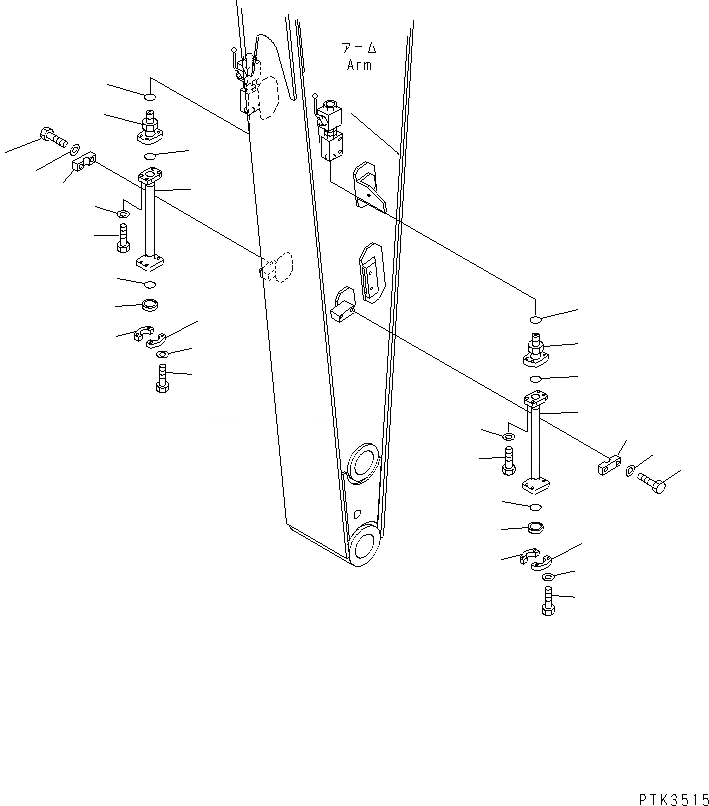 アーム
Arm

PTK3515