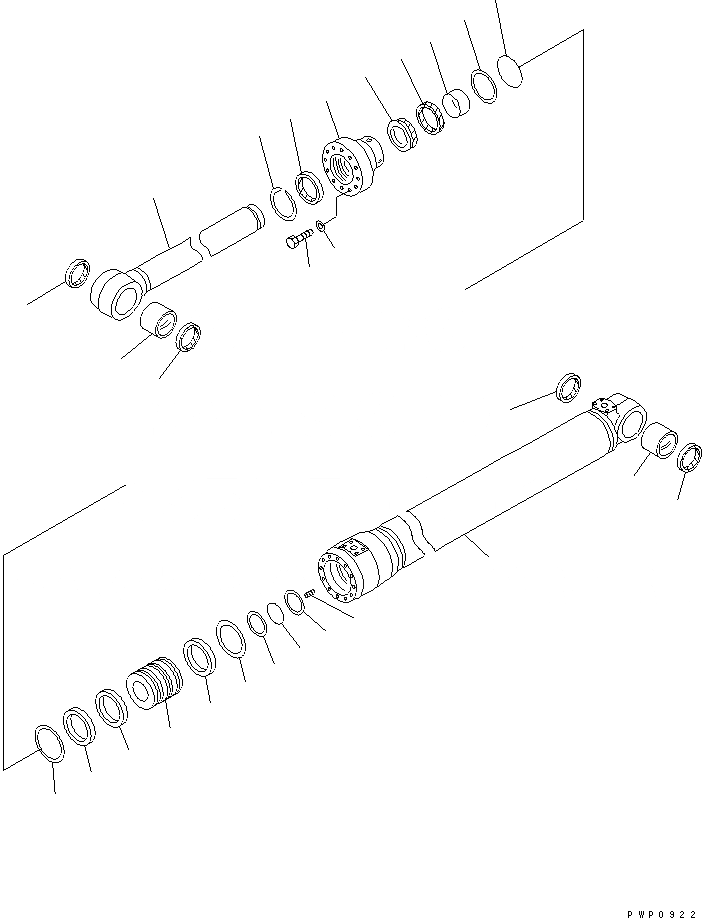 PWP0922