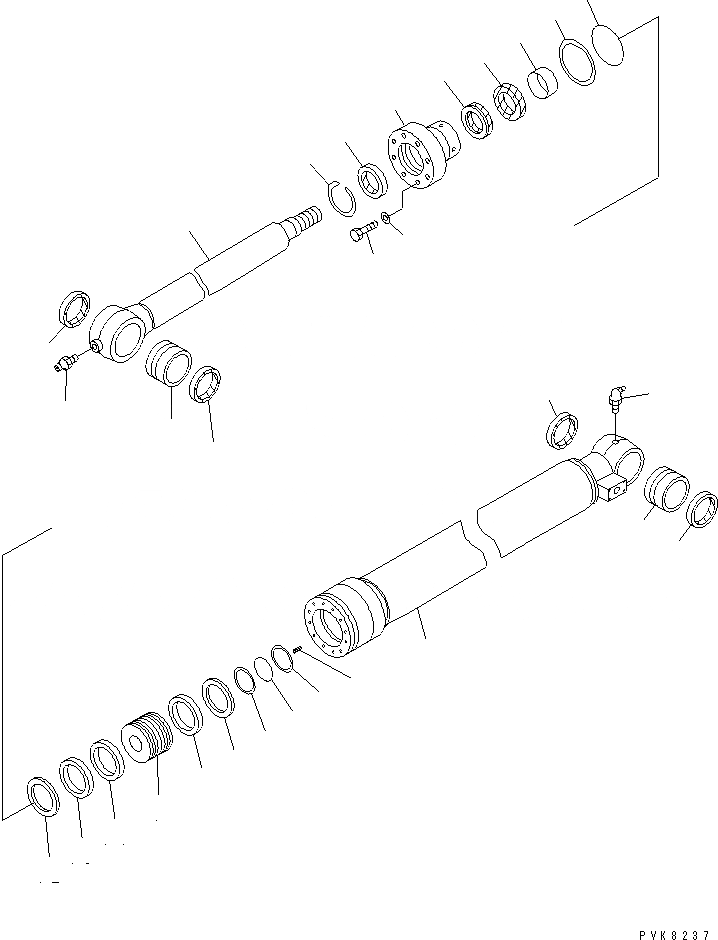 PVK8237