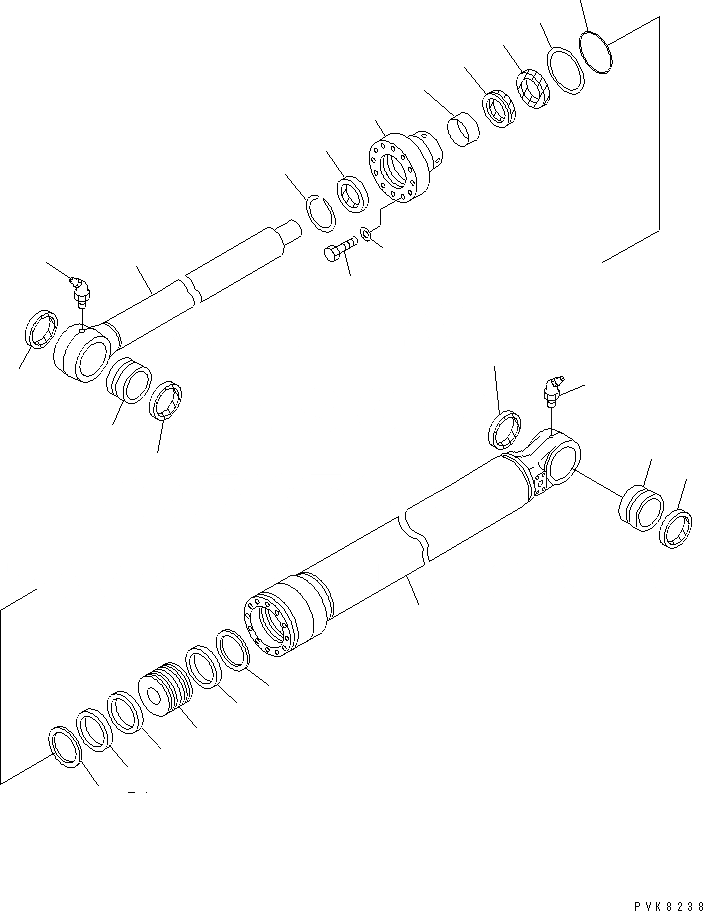 PVK8238