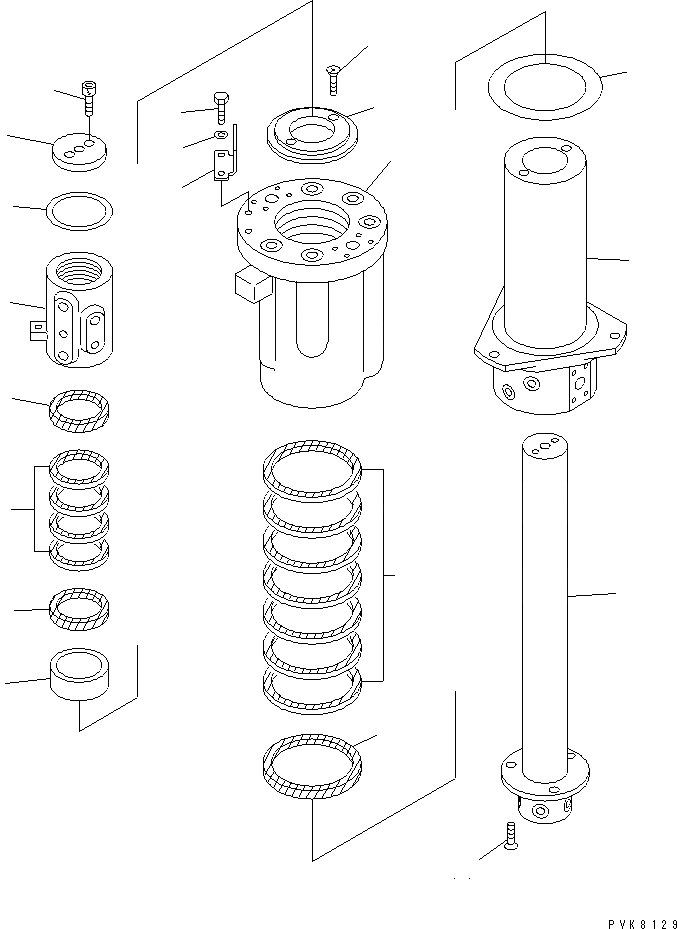 PVK8129