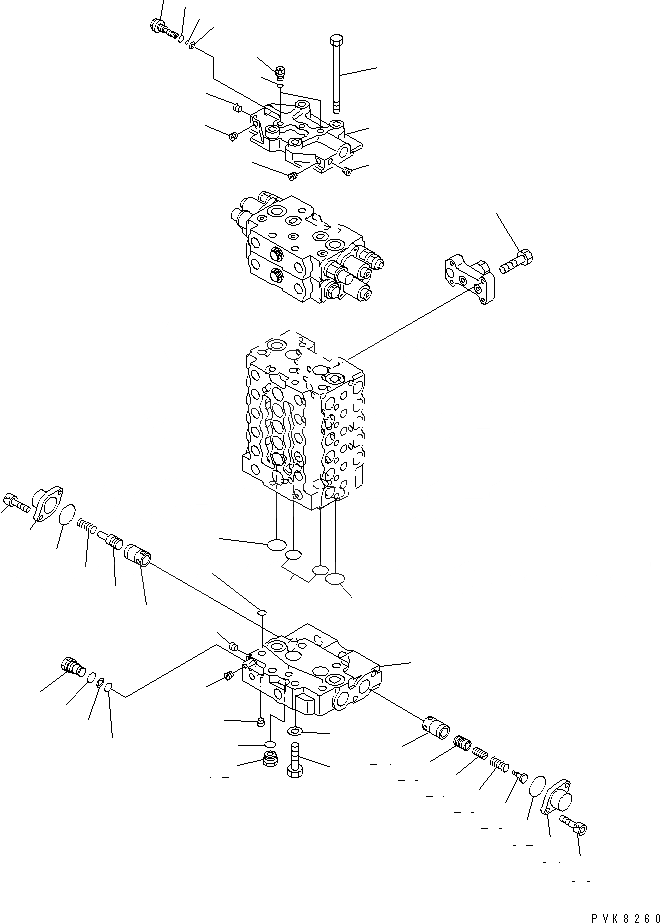 PVK8260