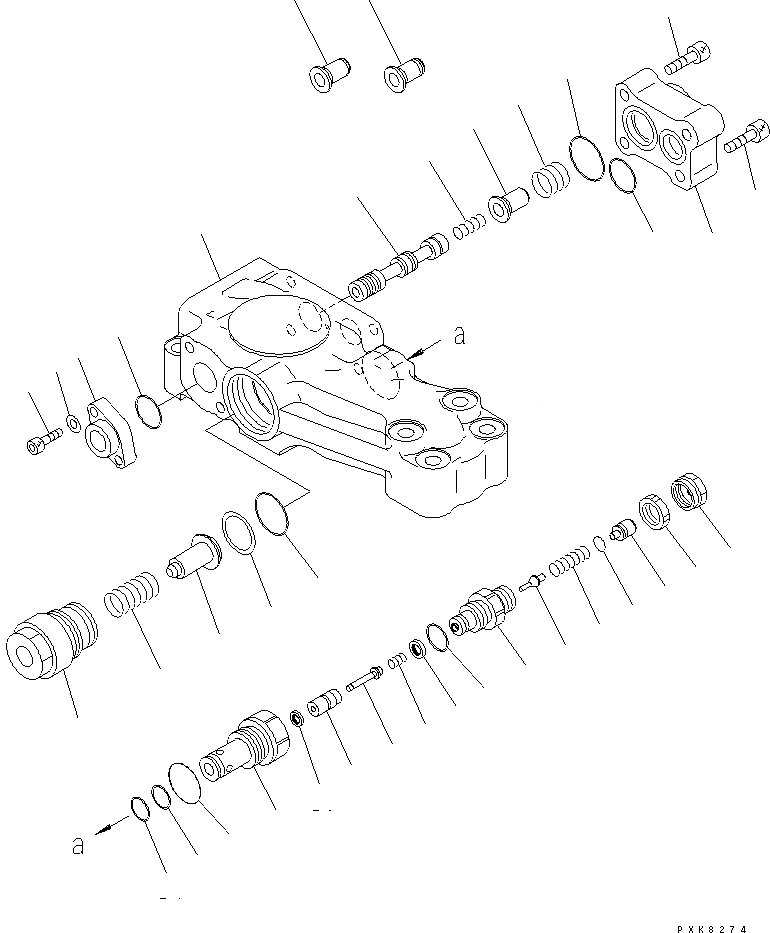 a

a

PXK8274