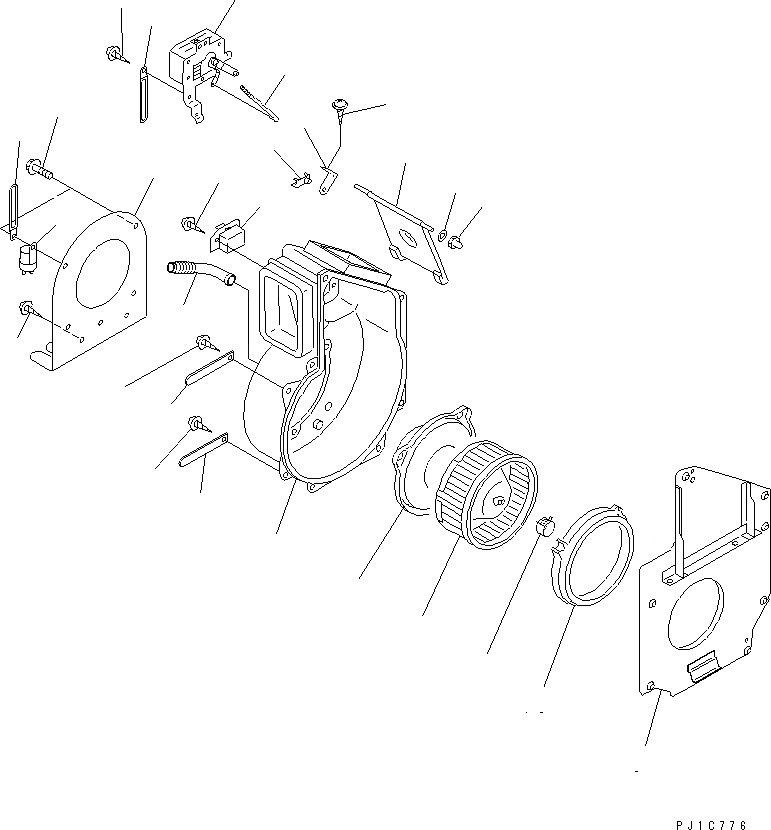 PJ1C776