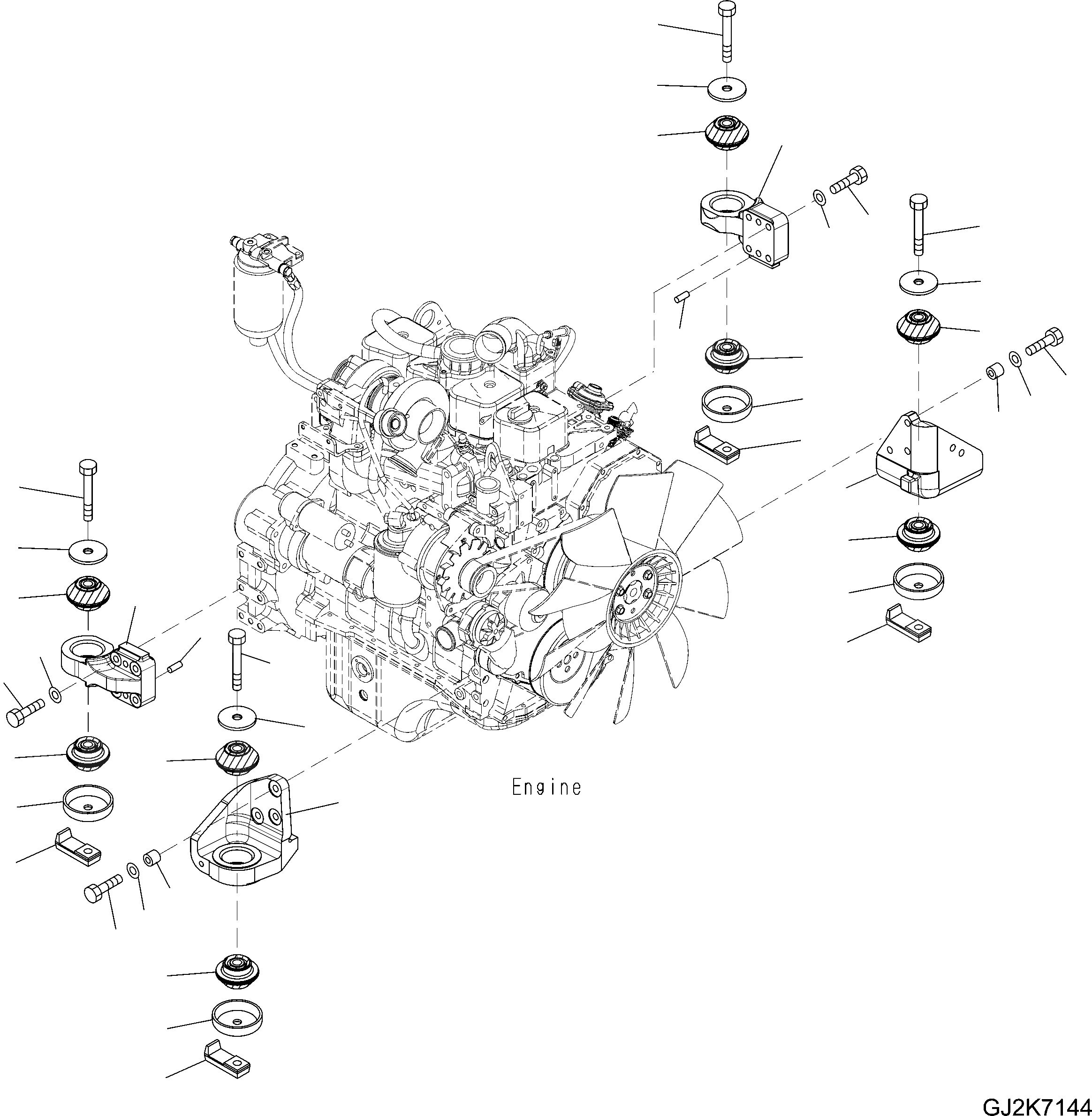 Engine

GJ2K7144