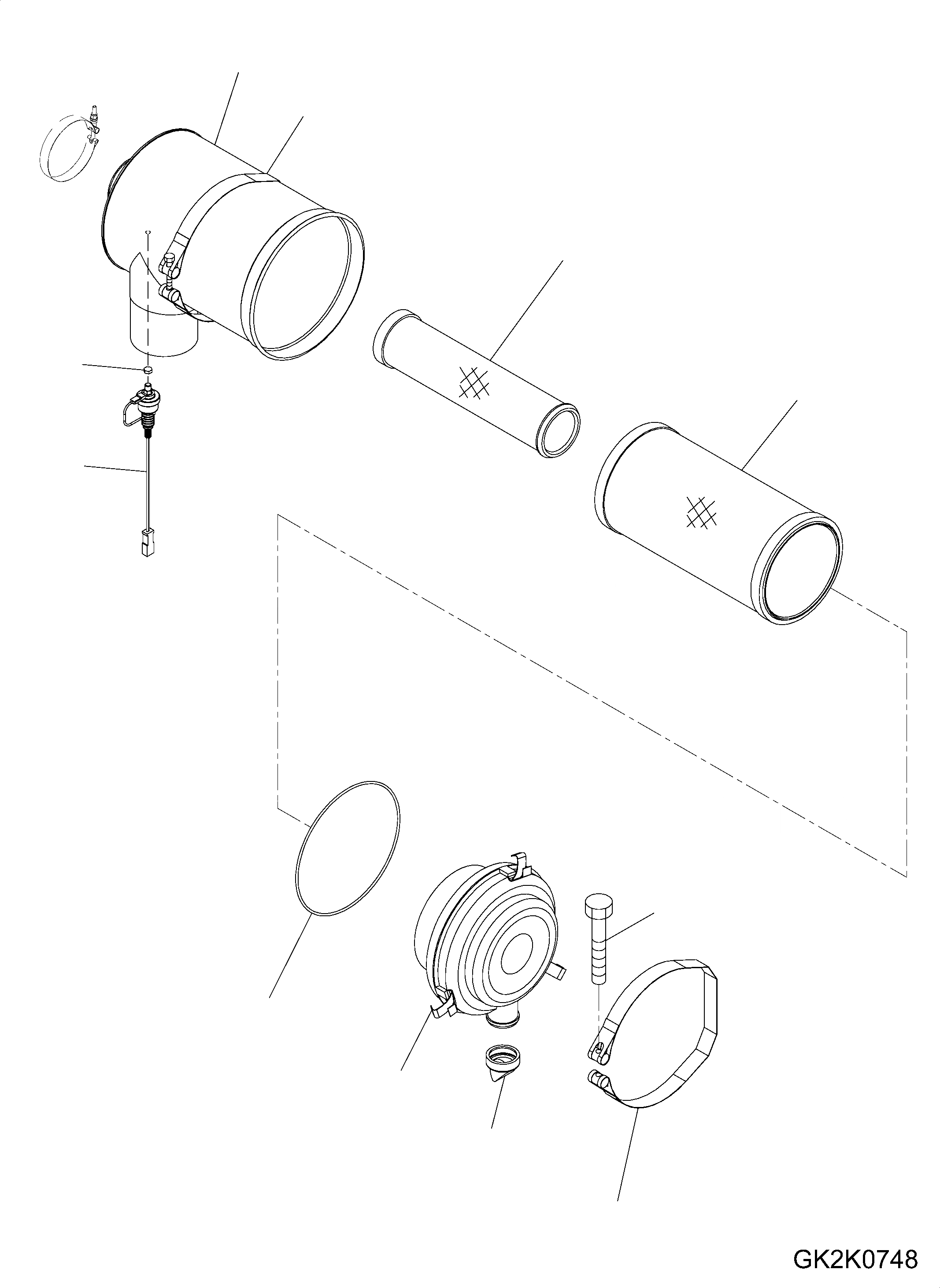 GK2K0748