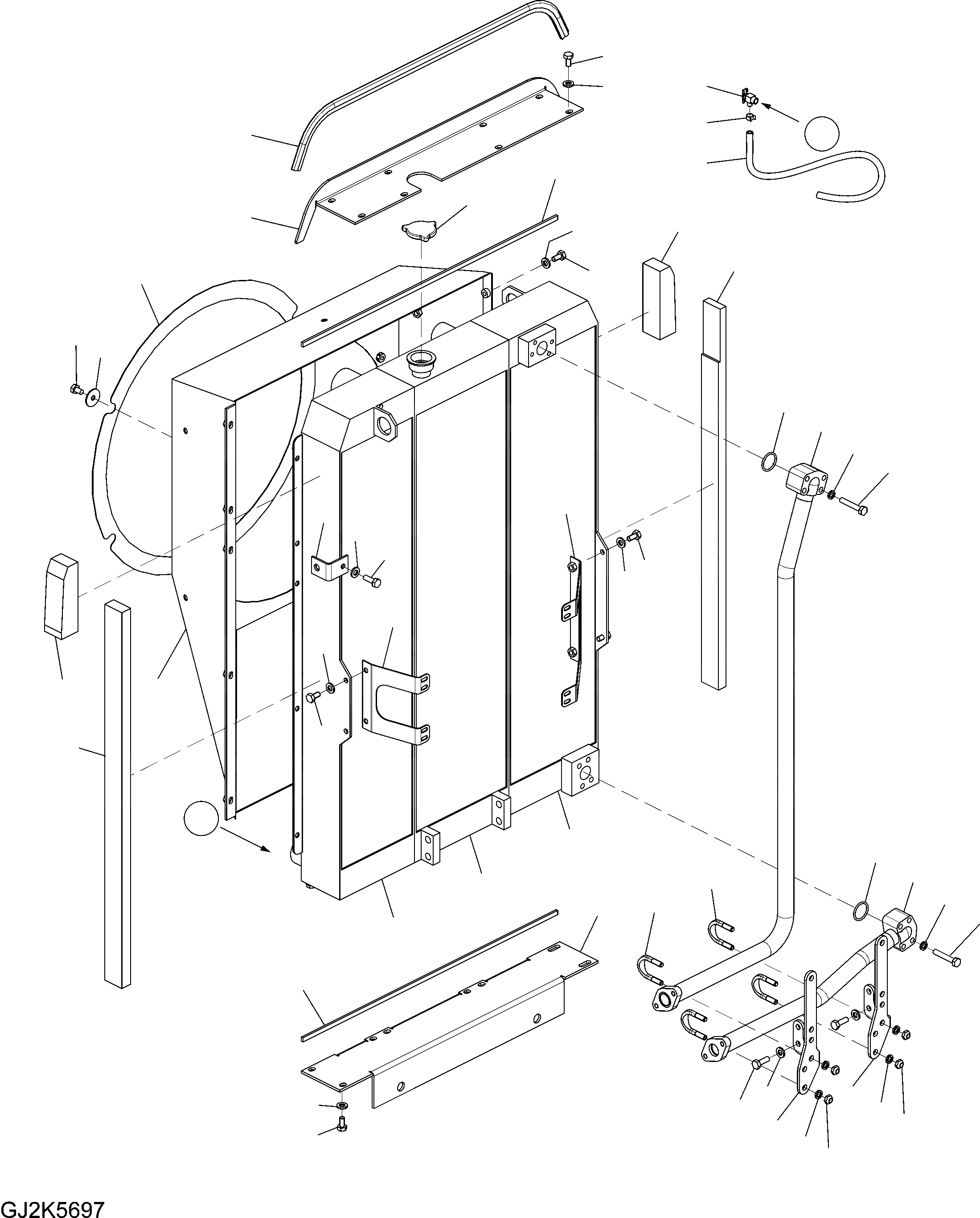 GJ2K5697