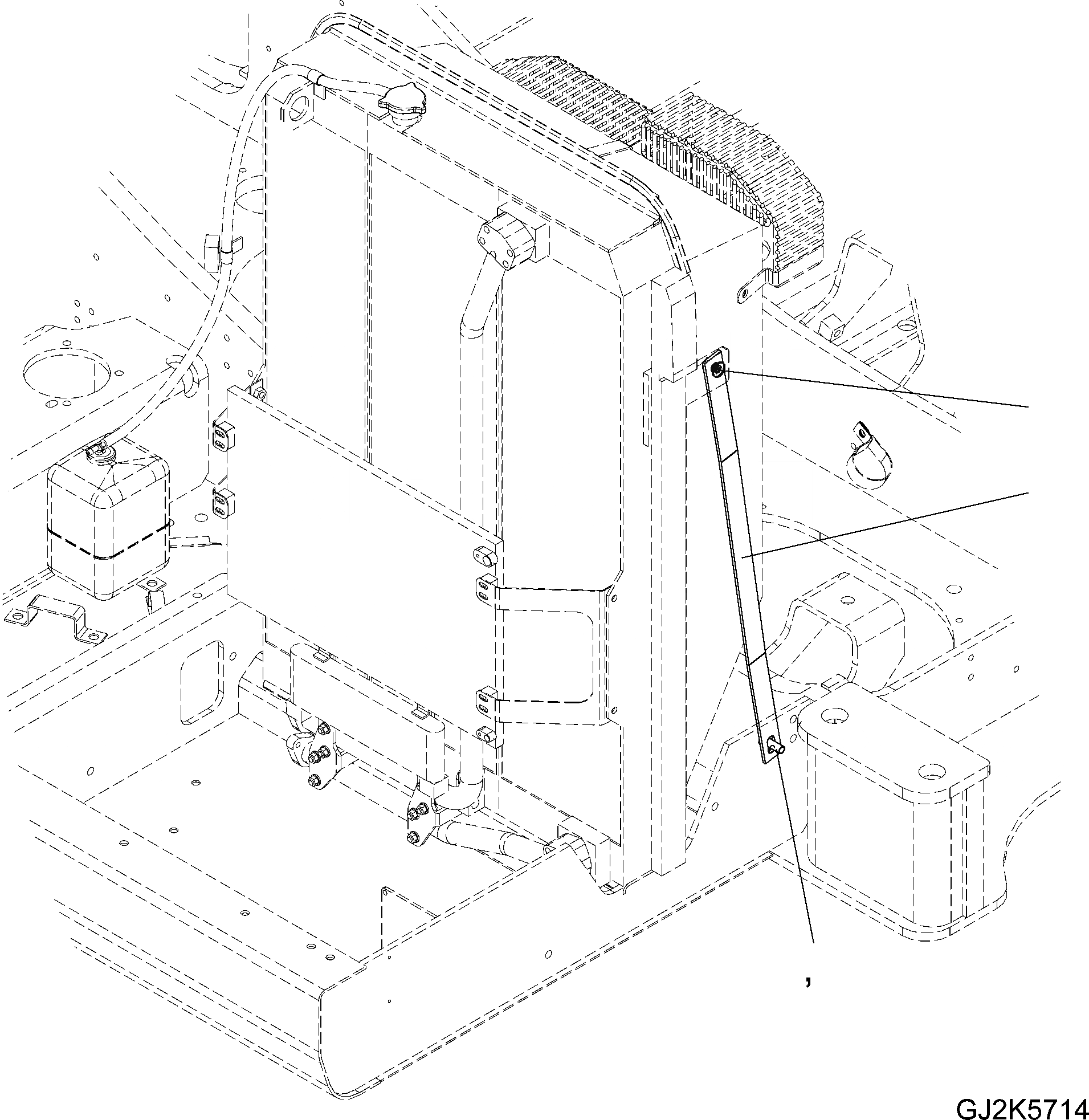 ,

GJ2K5714