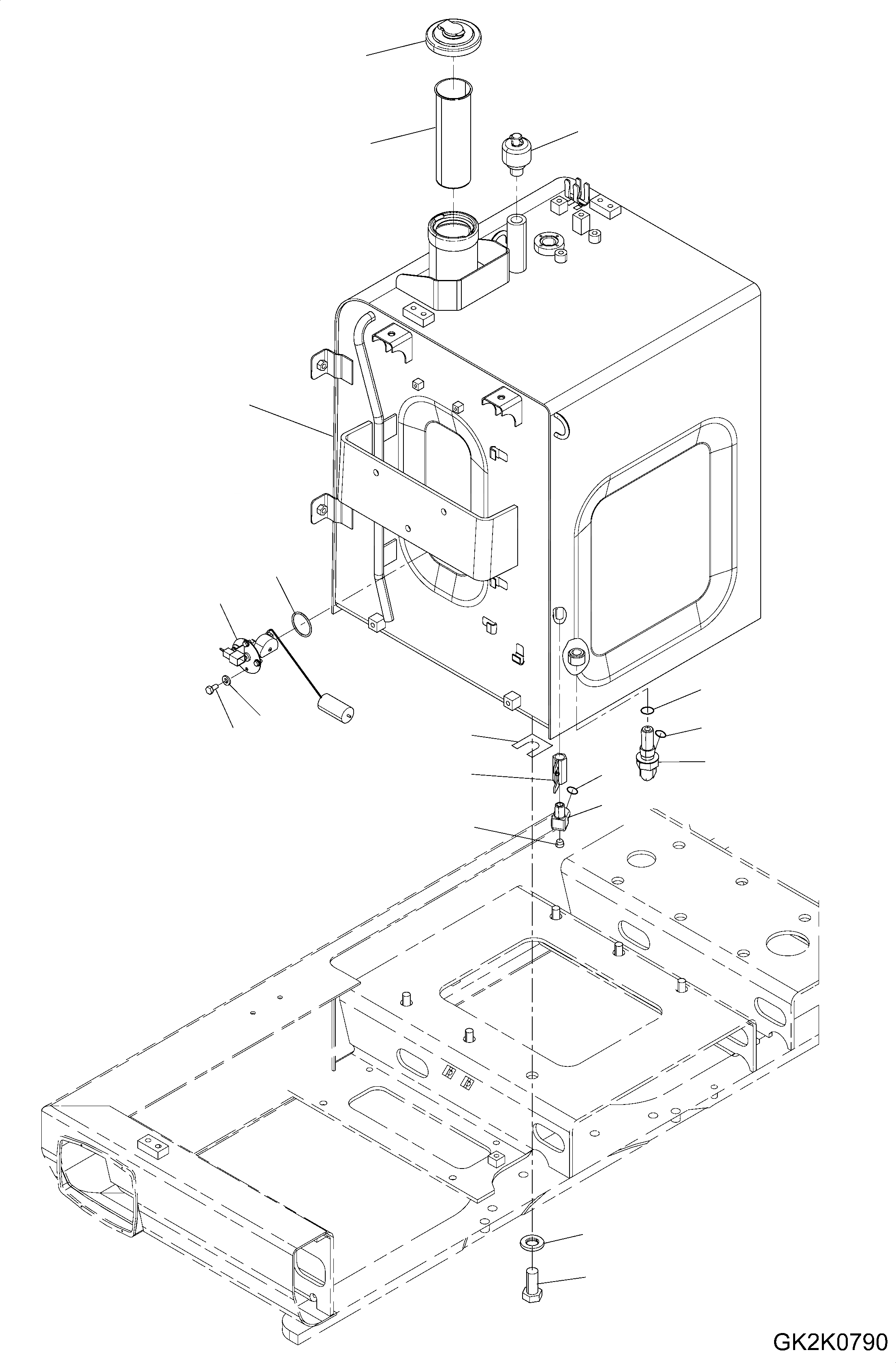 GK2K0790