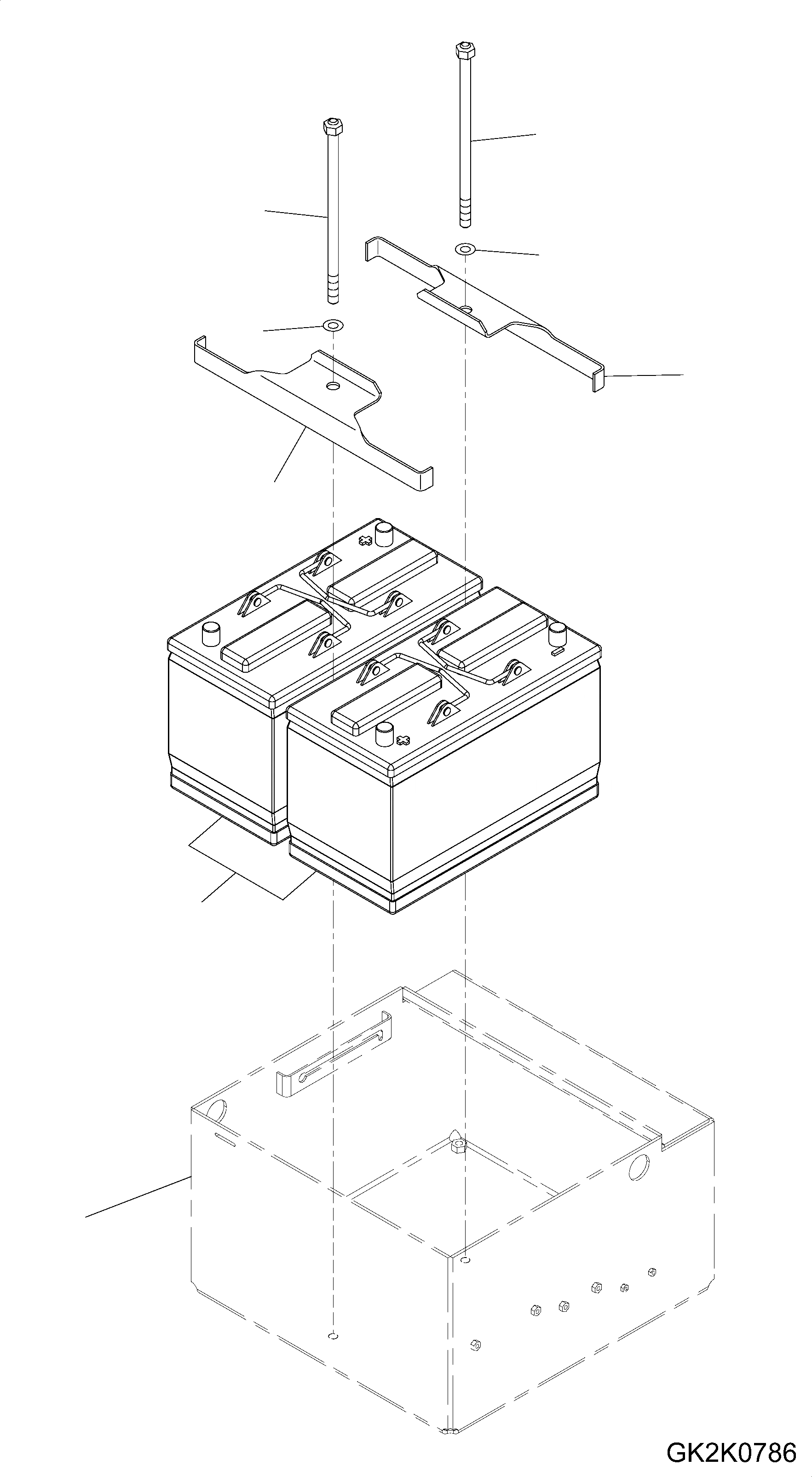 GK2K0786