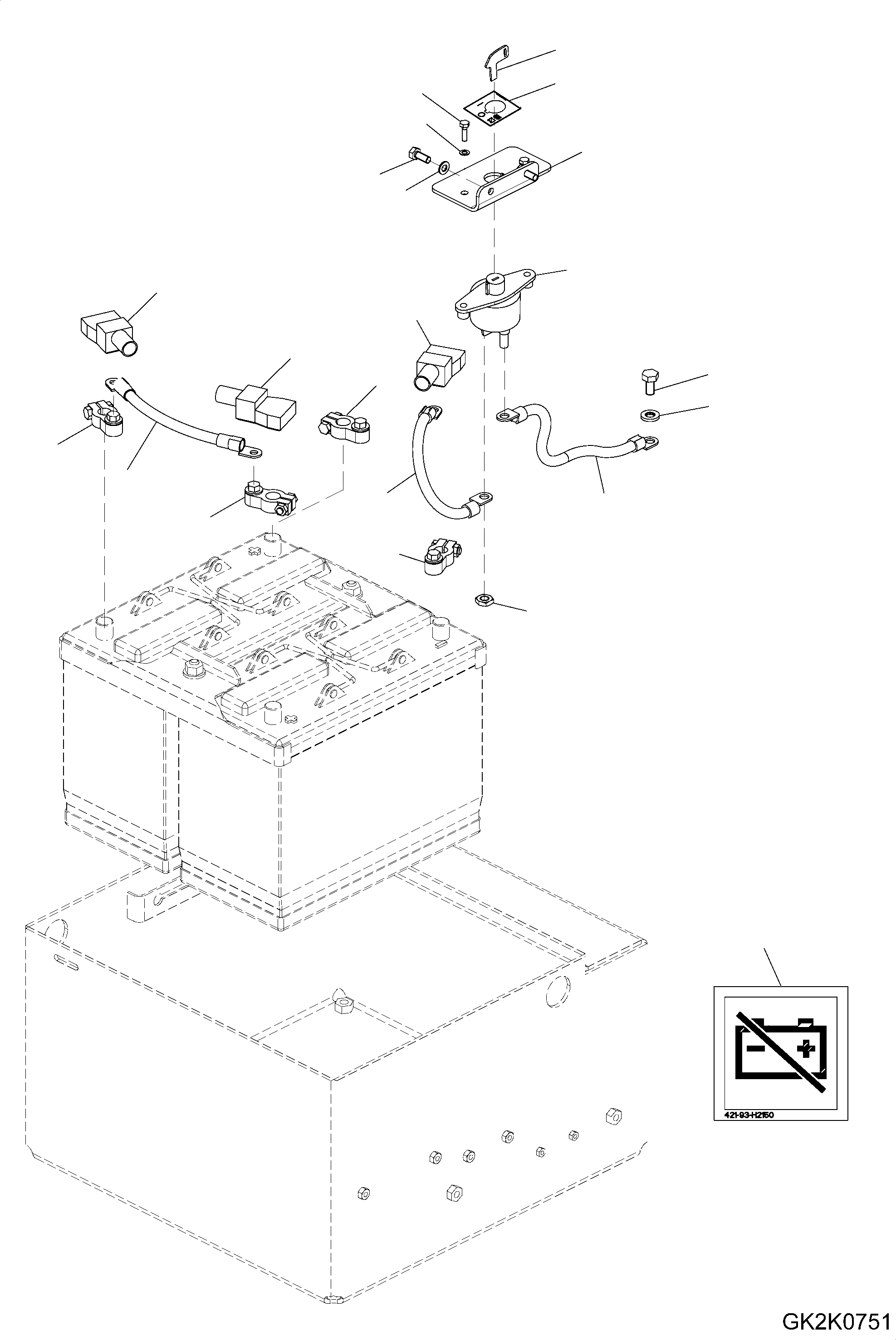 421-93-H2150

GK2K0751