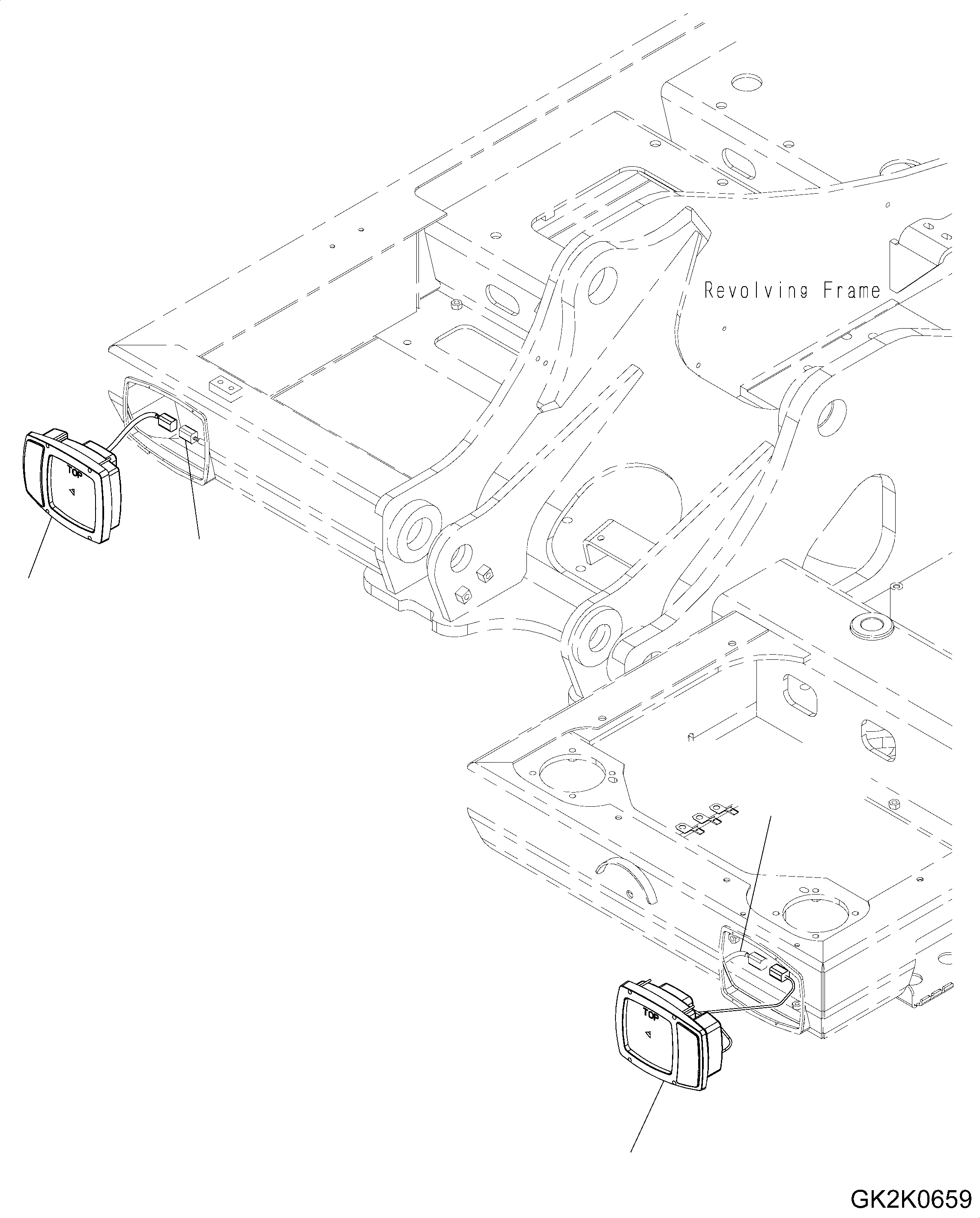 Revolving Frame

TOP

TOP

GK2K0659