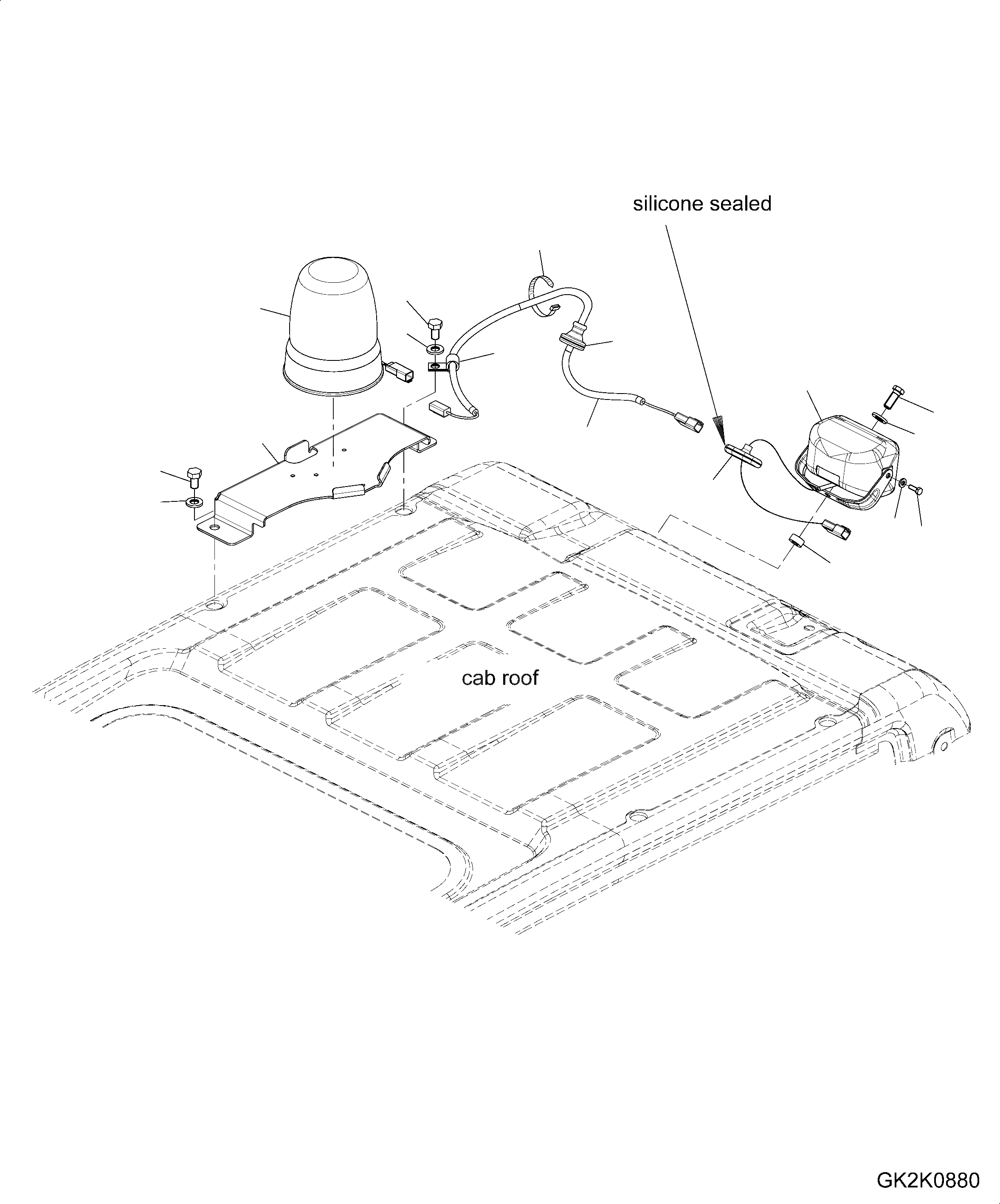 silicone sealed

cab roof

GK2K0880