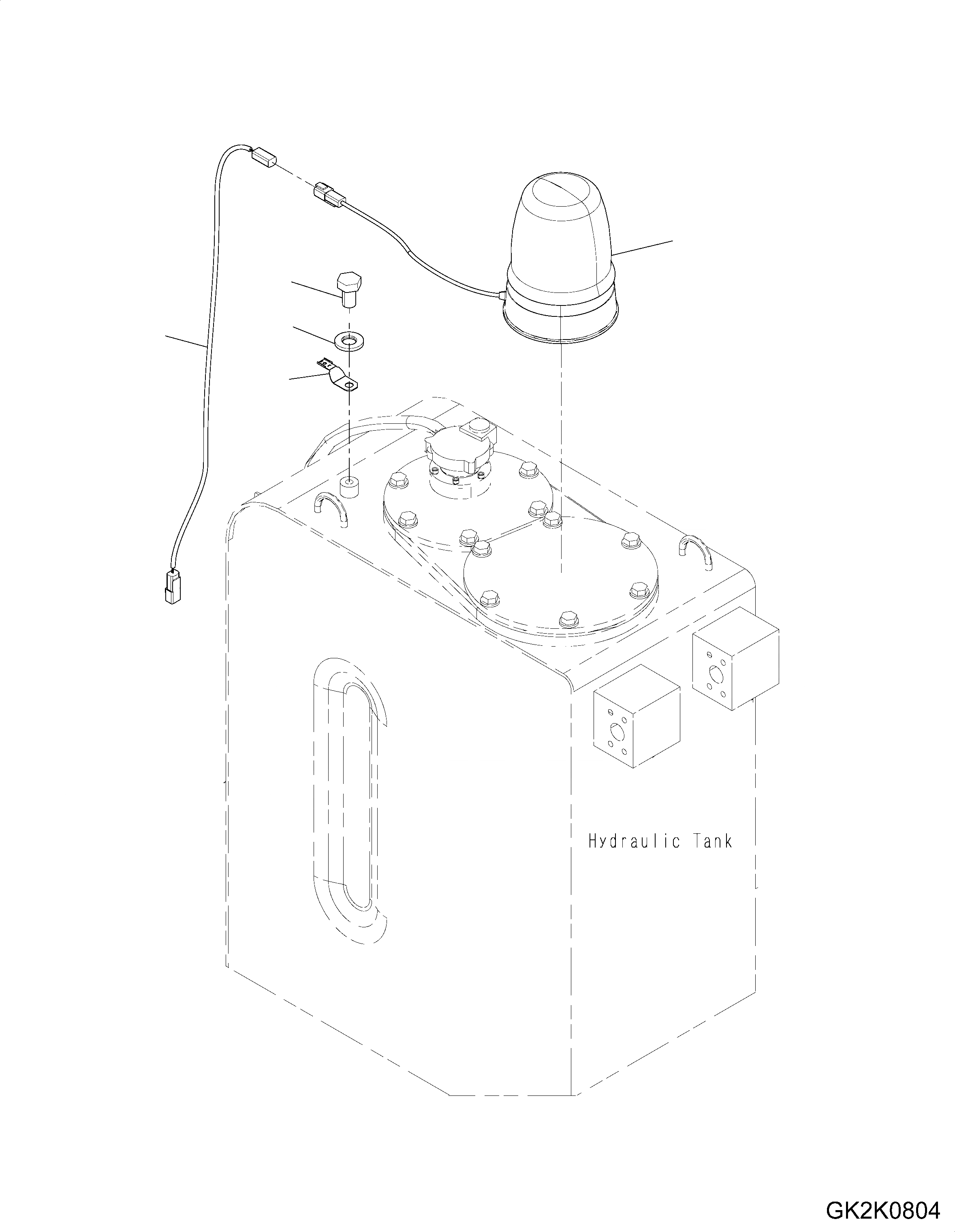 Hydraulic Tank

GK2K0804