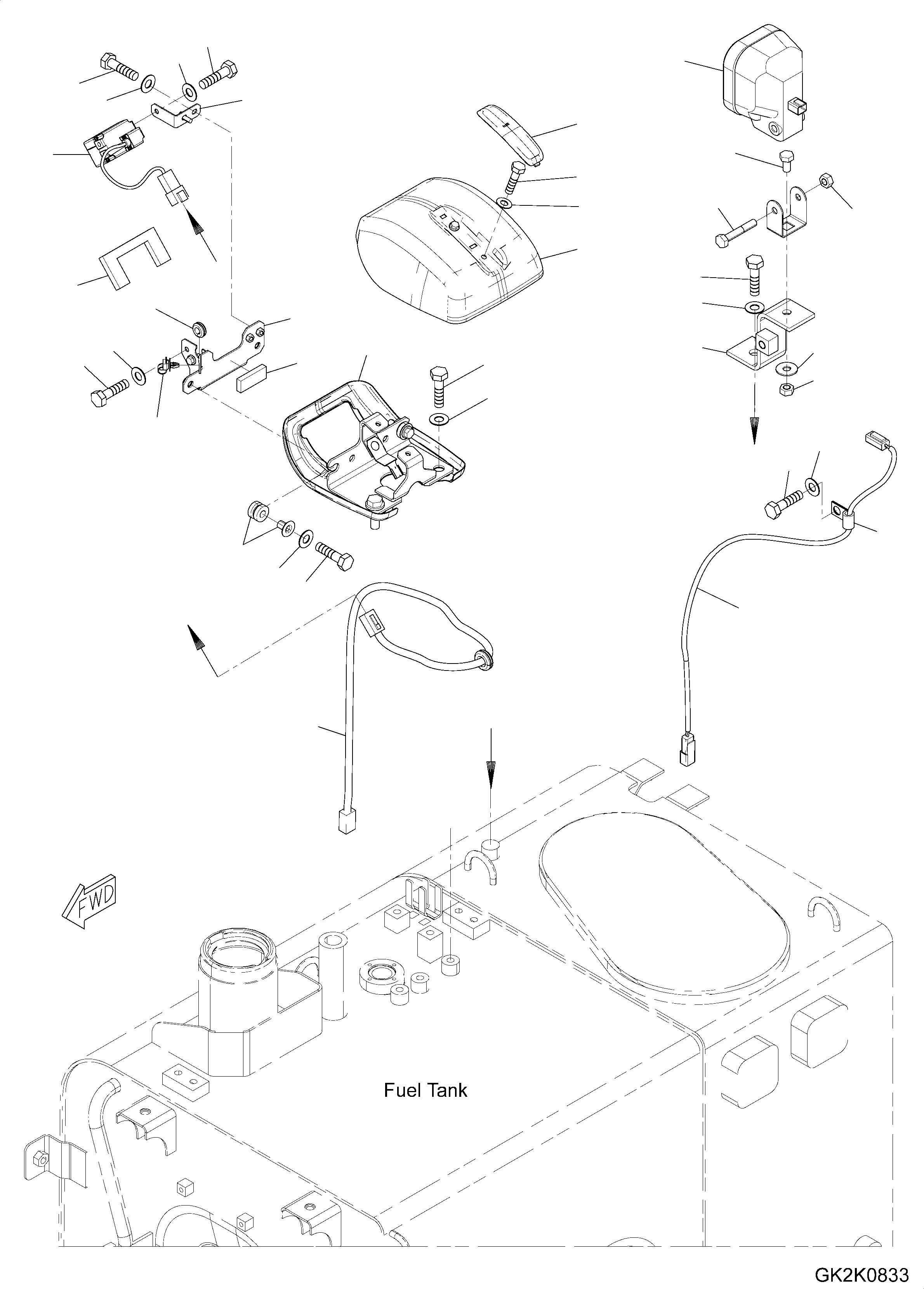 FWD

Fuel Tank

GK2K0833