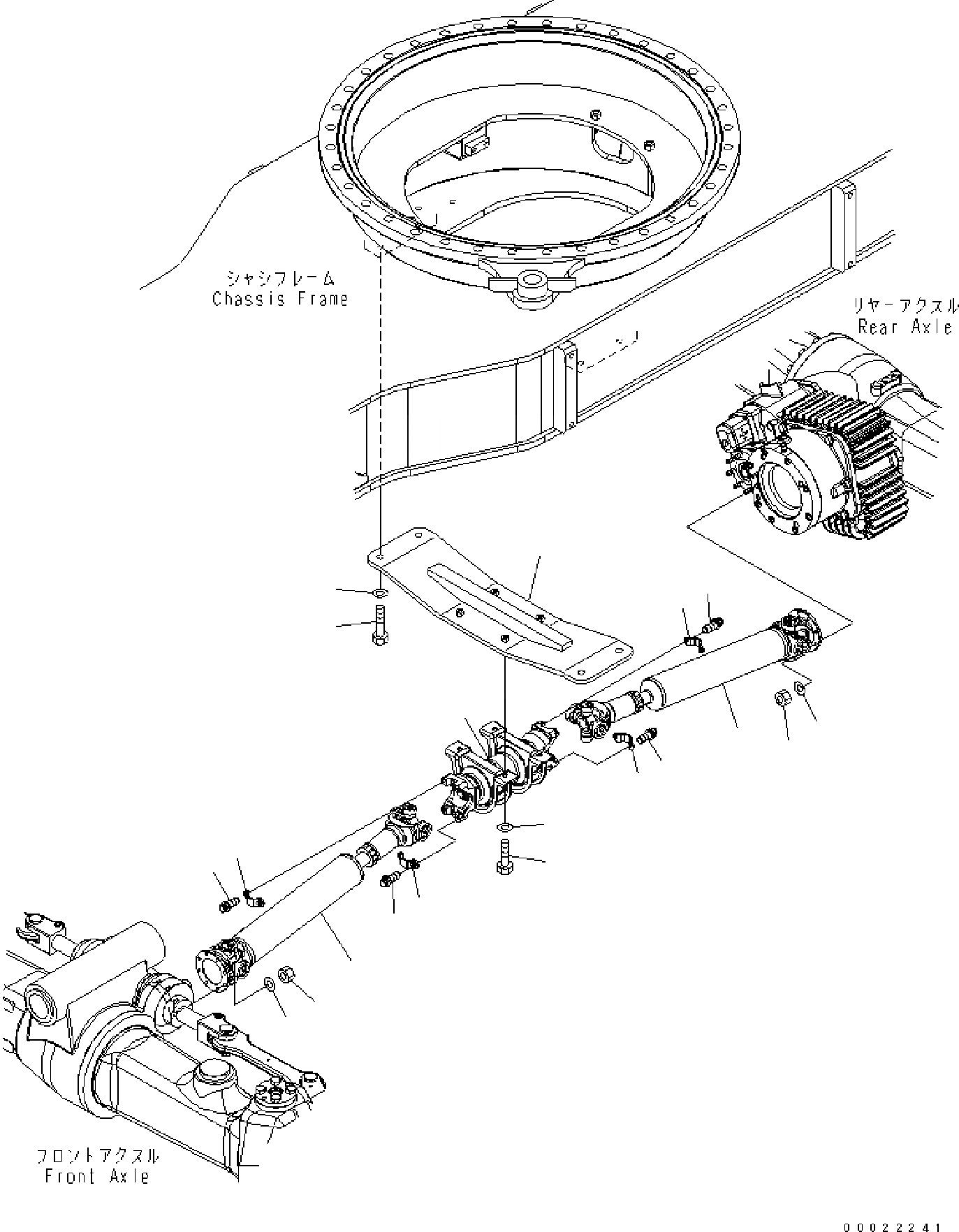 シャシフレーム
Chassis Frame

リヤーアクスル
Rear Axle

フロントアクスル
Front Axle

00022241