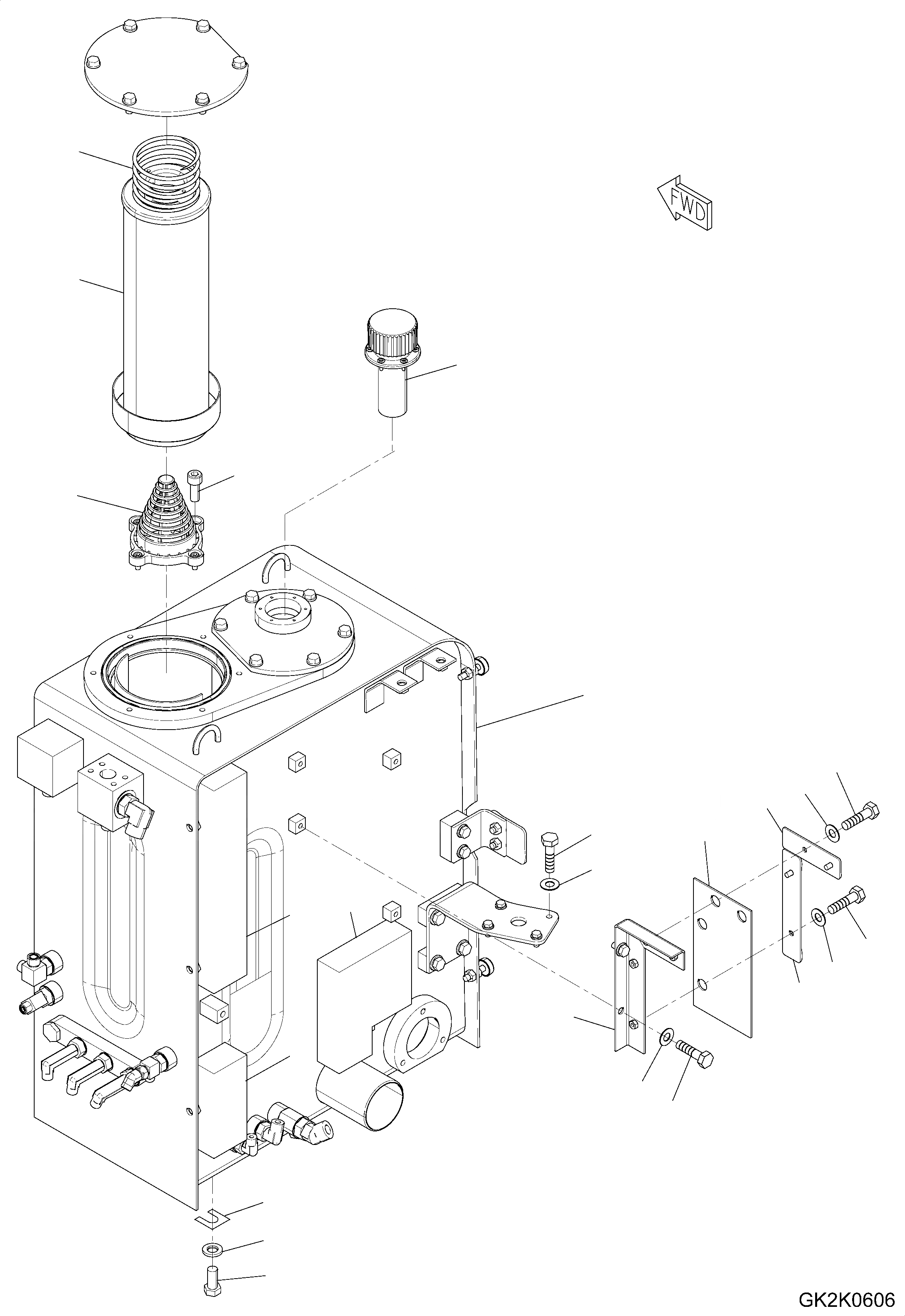 FWD

GK2K0606