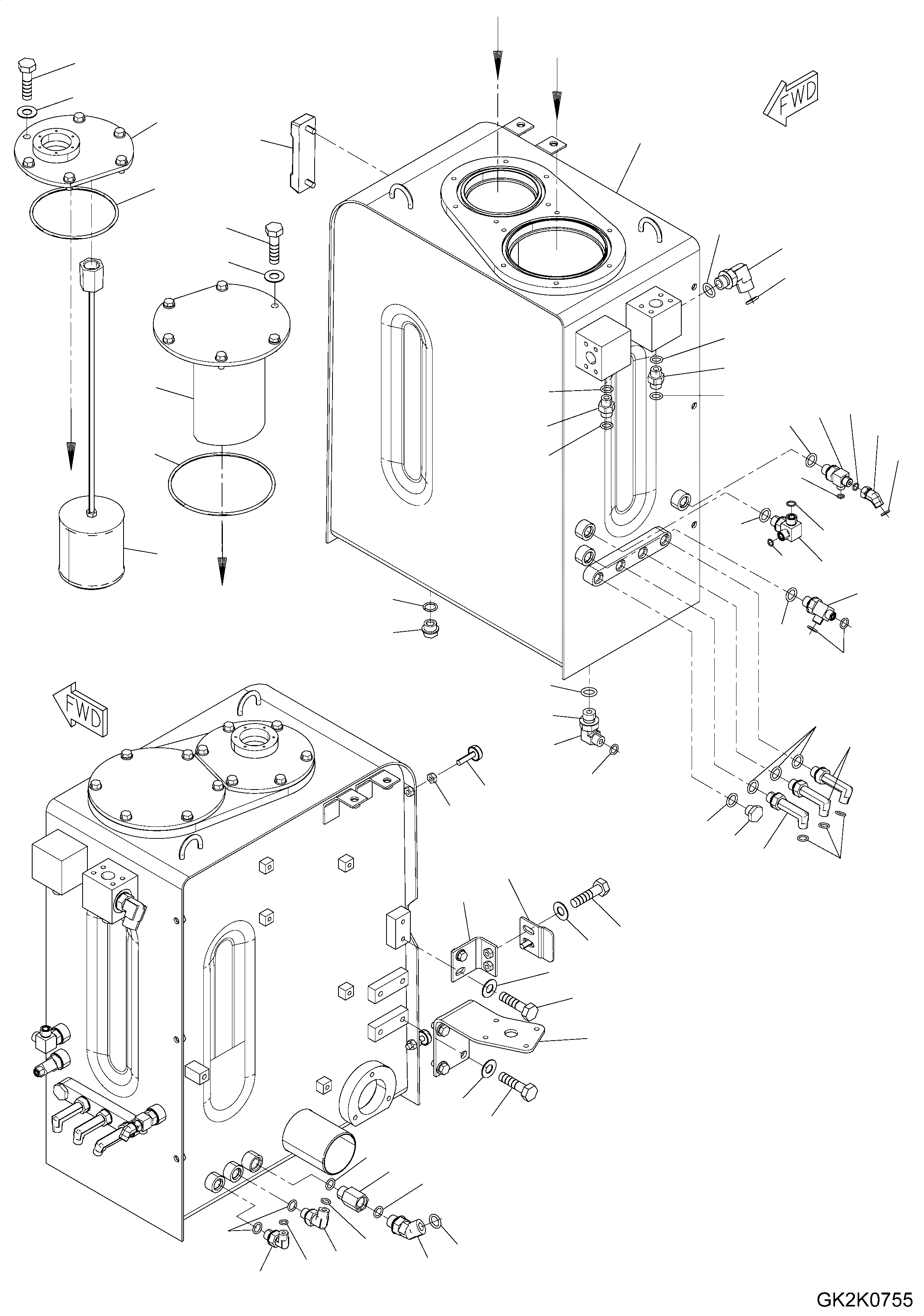 FWD

FWD

GK2K0755