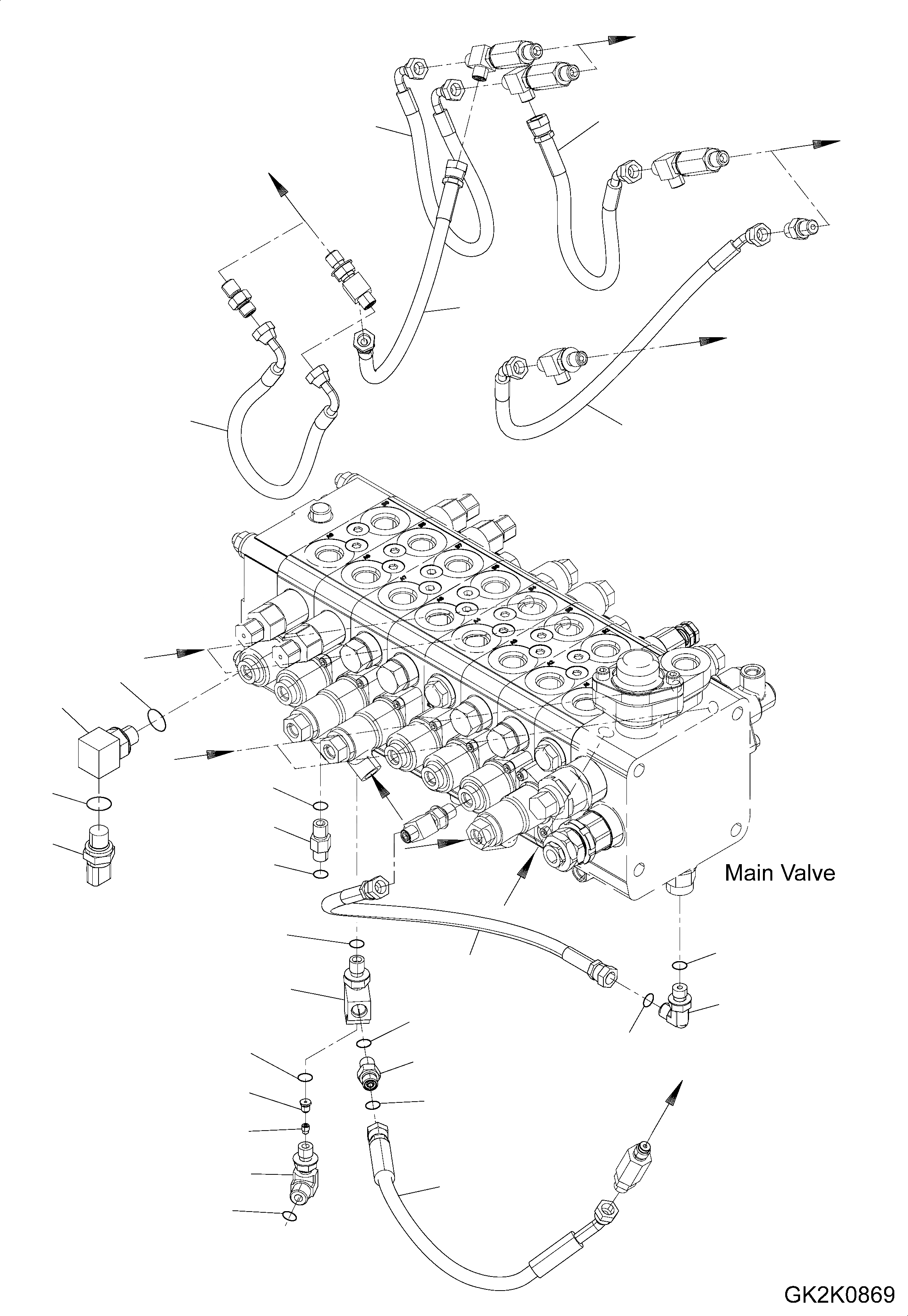 Main Valve

GK2K0869