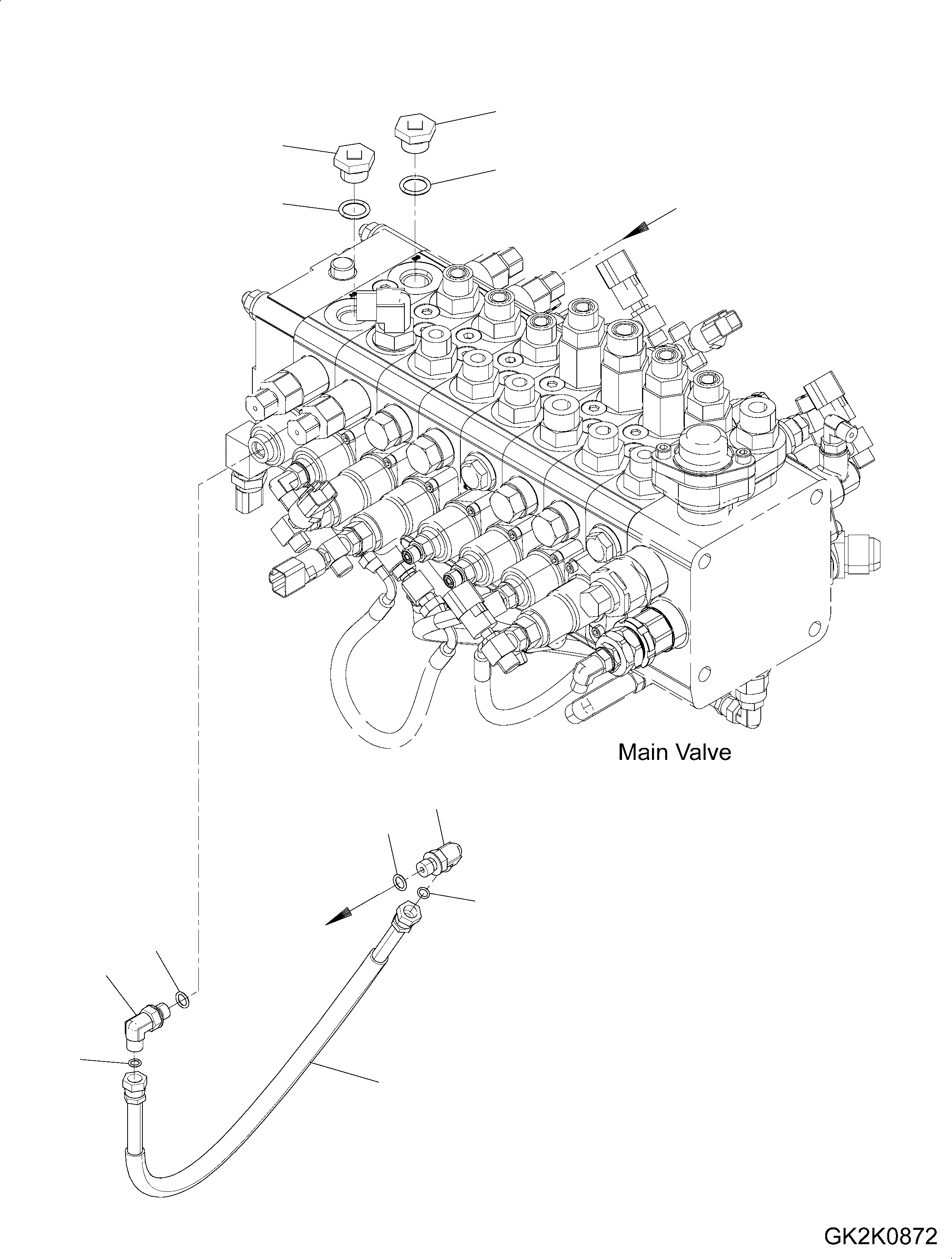 Main Valve

GK2K0872