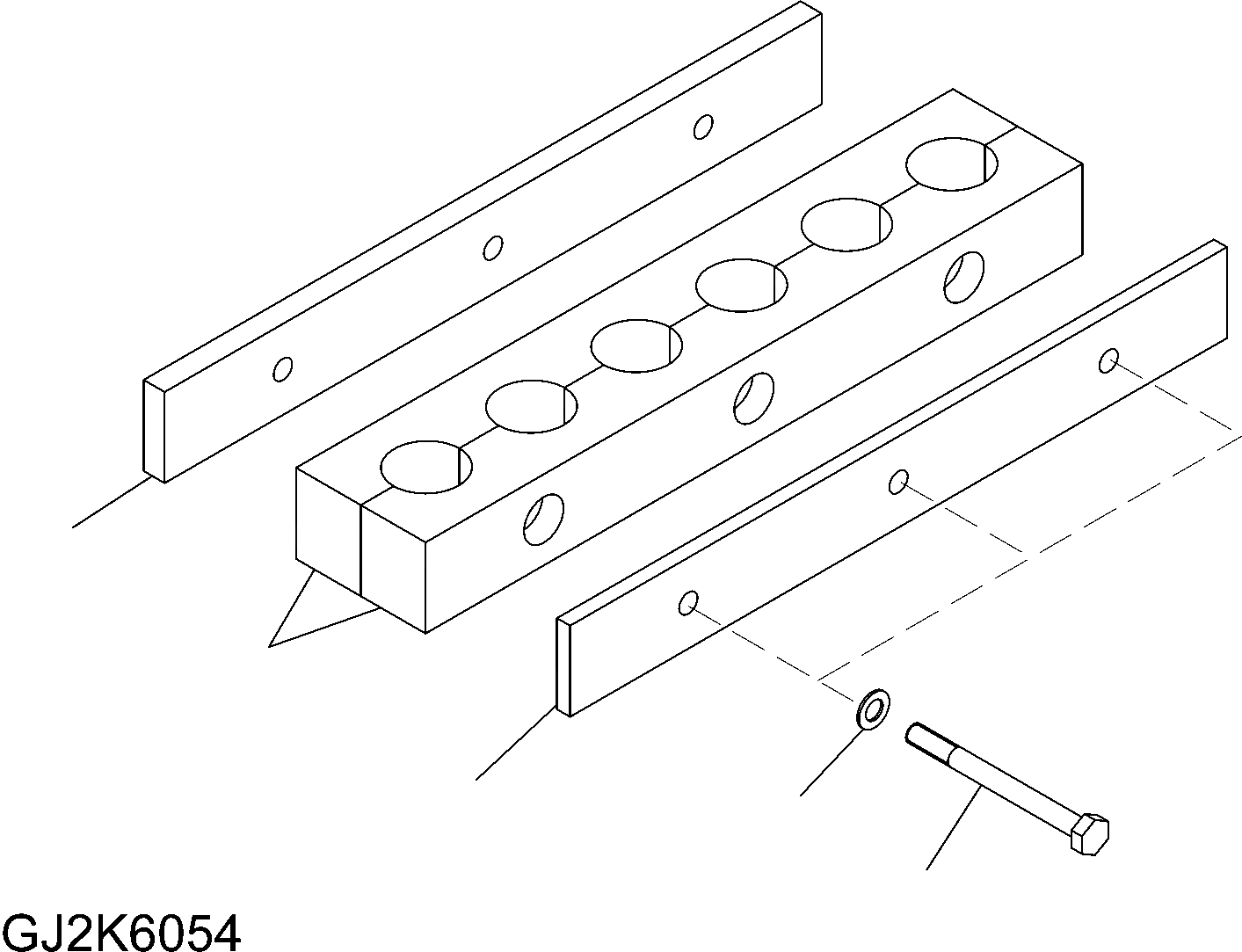 GJ2K6054