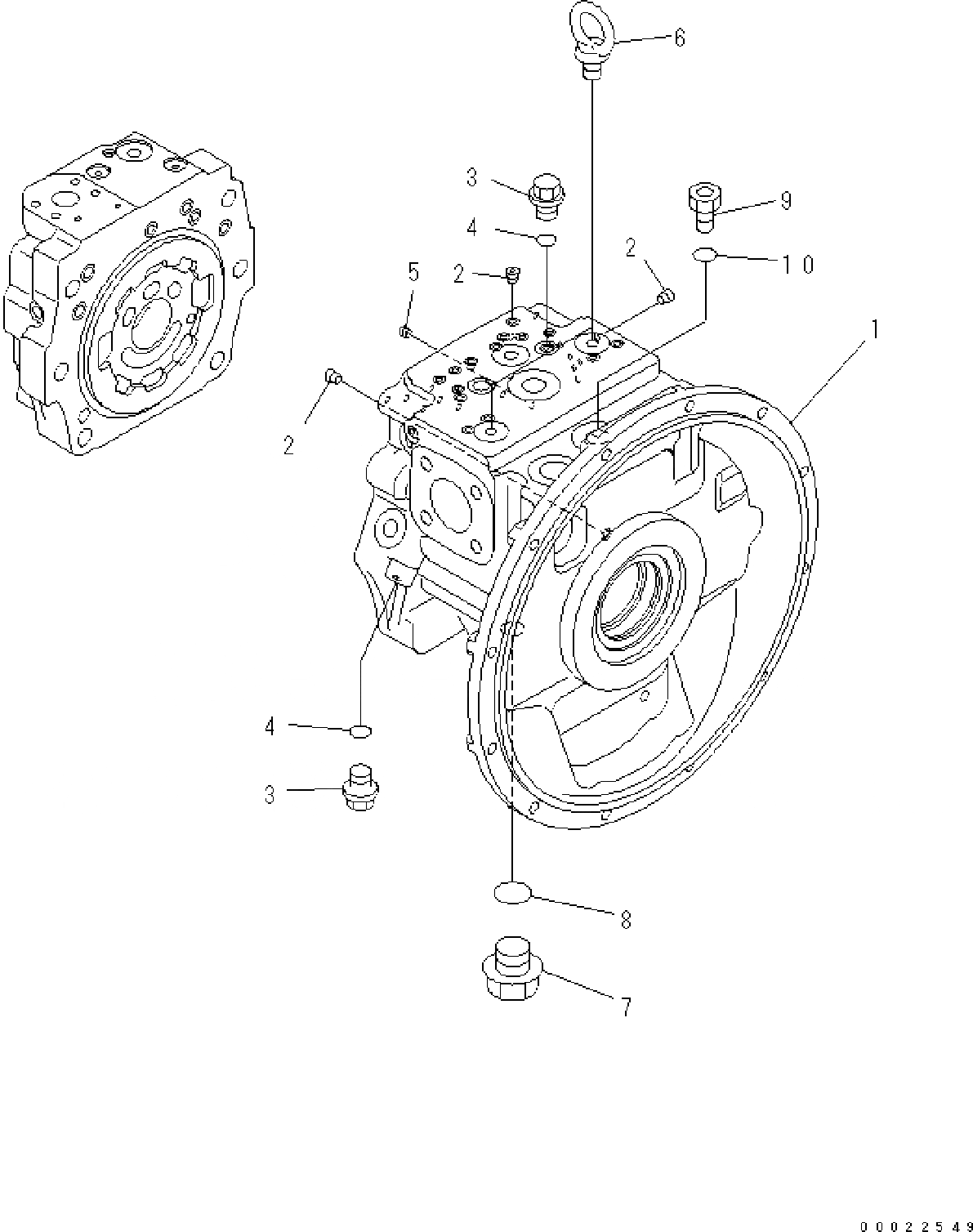 6
3
9
4
2
10
5
2
1
2
4
3
8
7
00022549