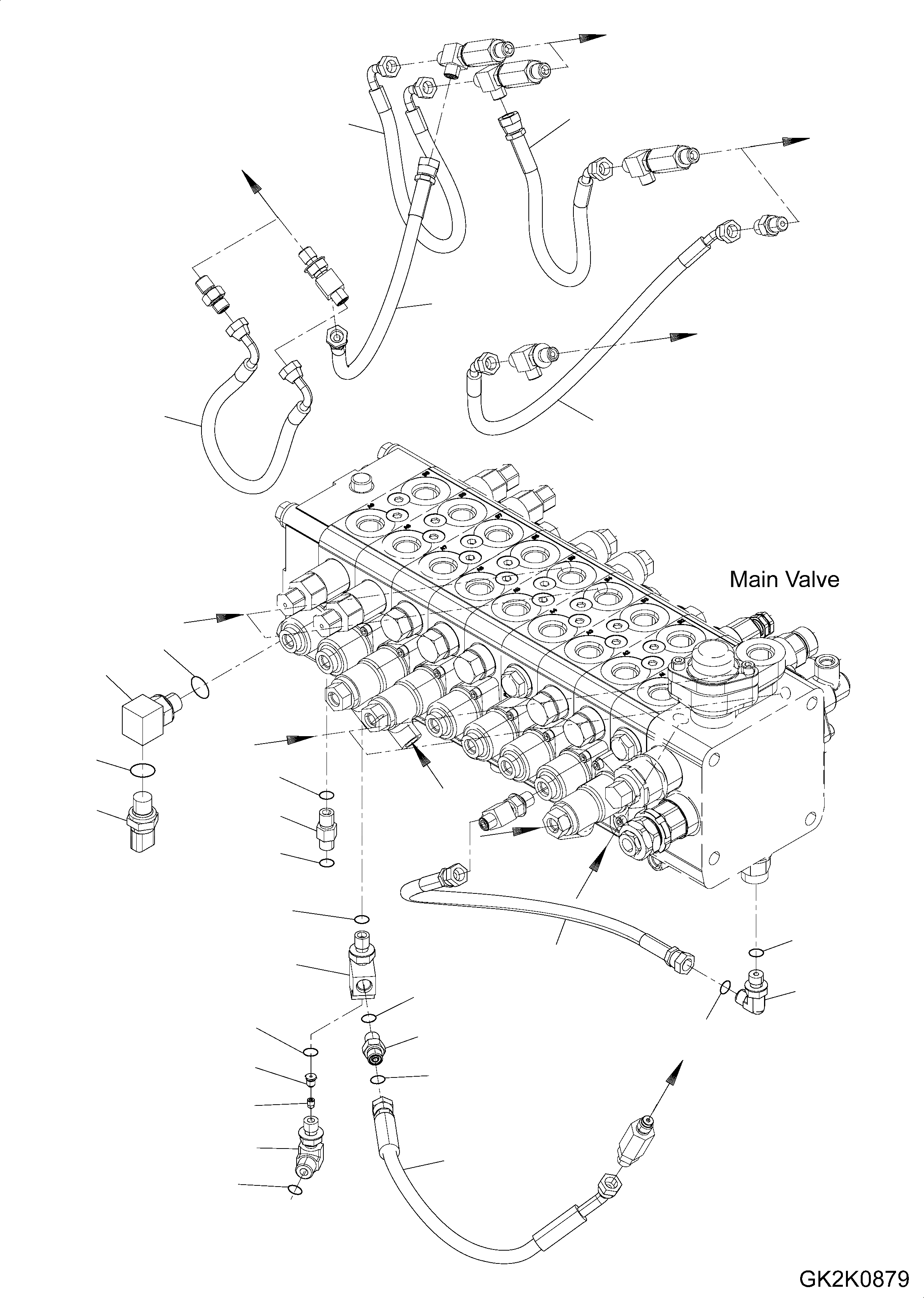 Main Valve

GK2K0879