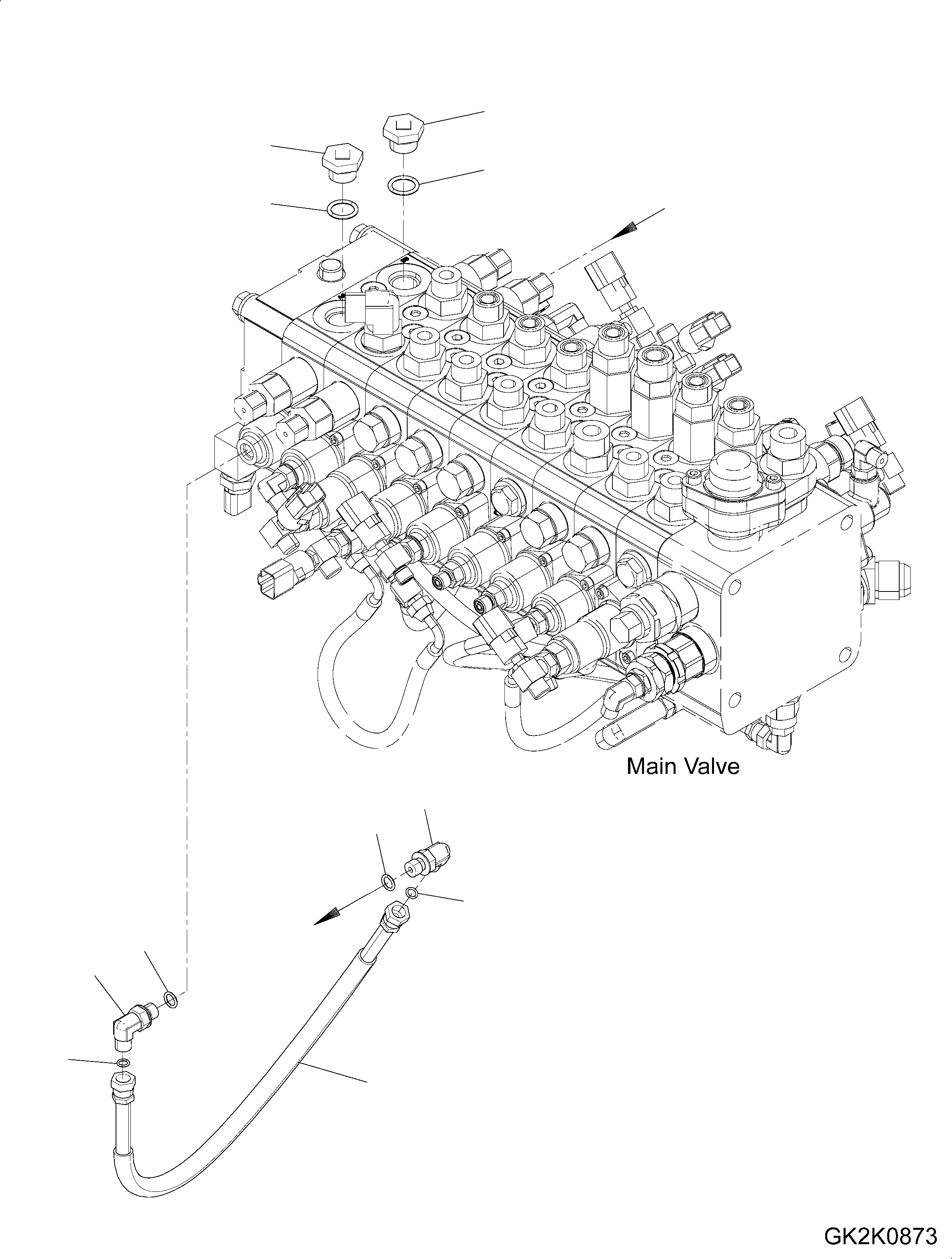 Main Valve

GK2K0873