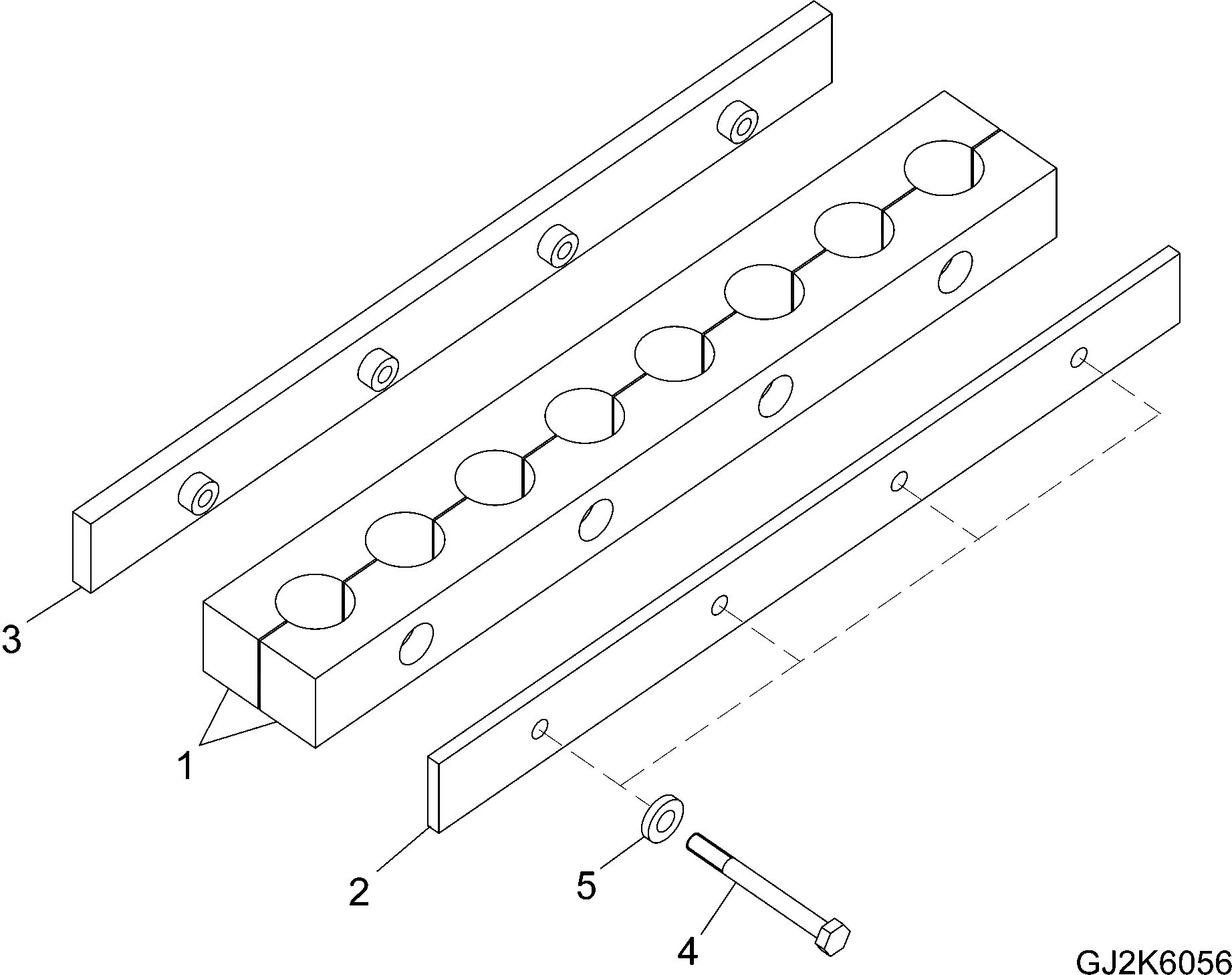 3

1

2

5

4

GJ2K6056