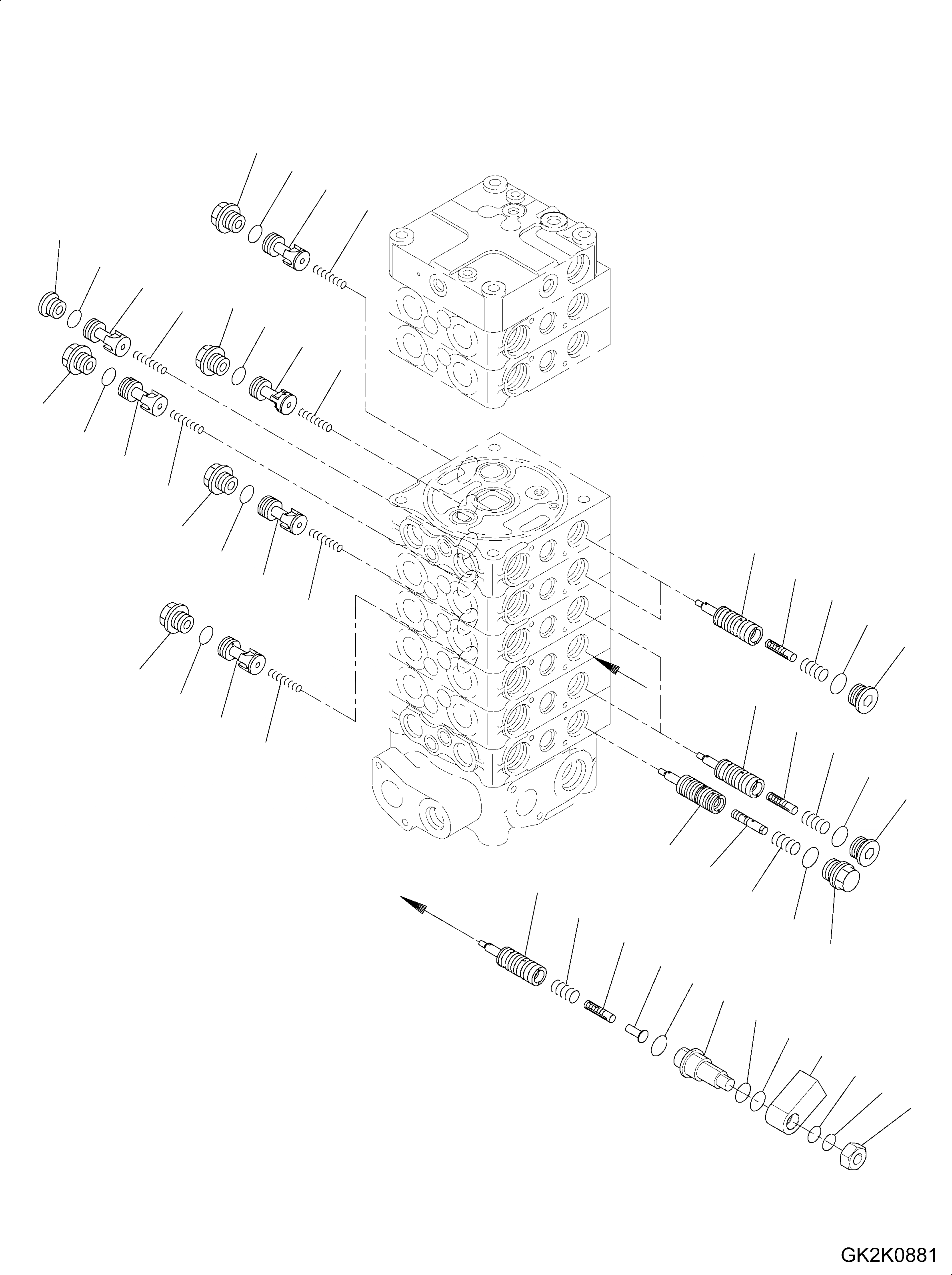 GK2K0881