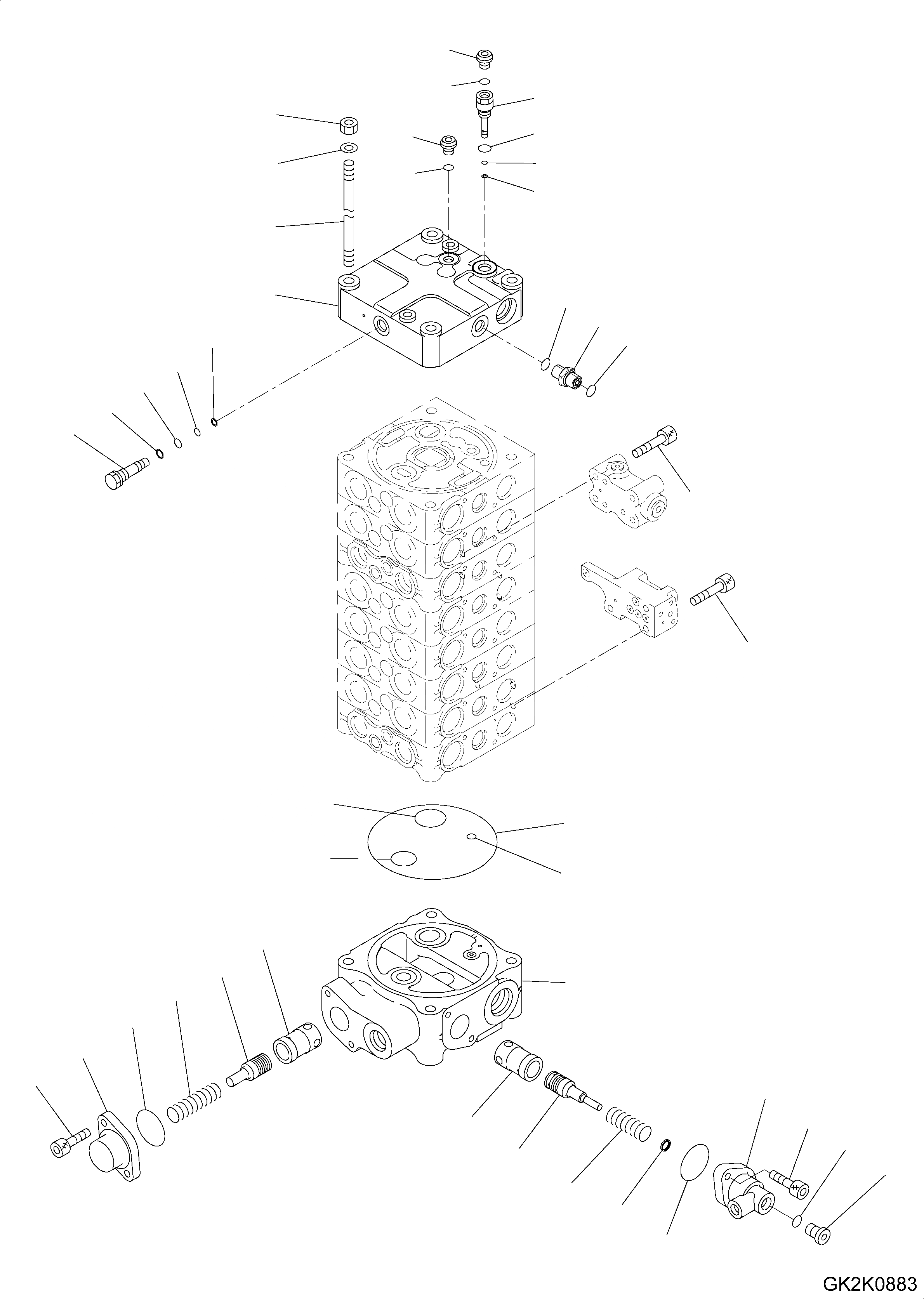 GK2K0883