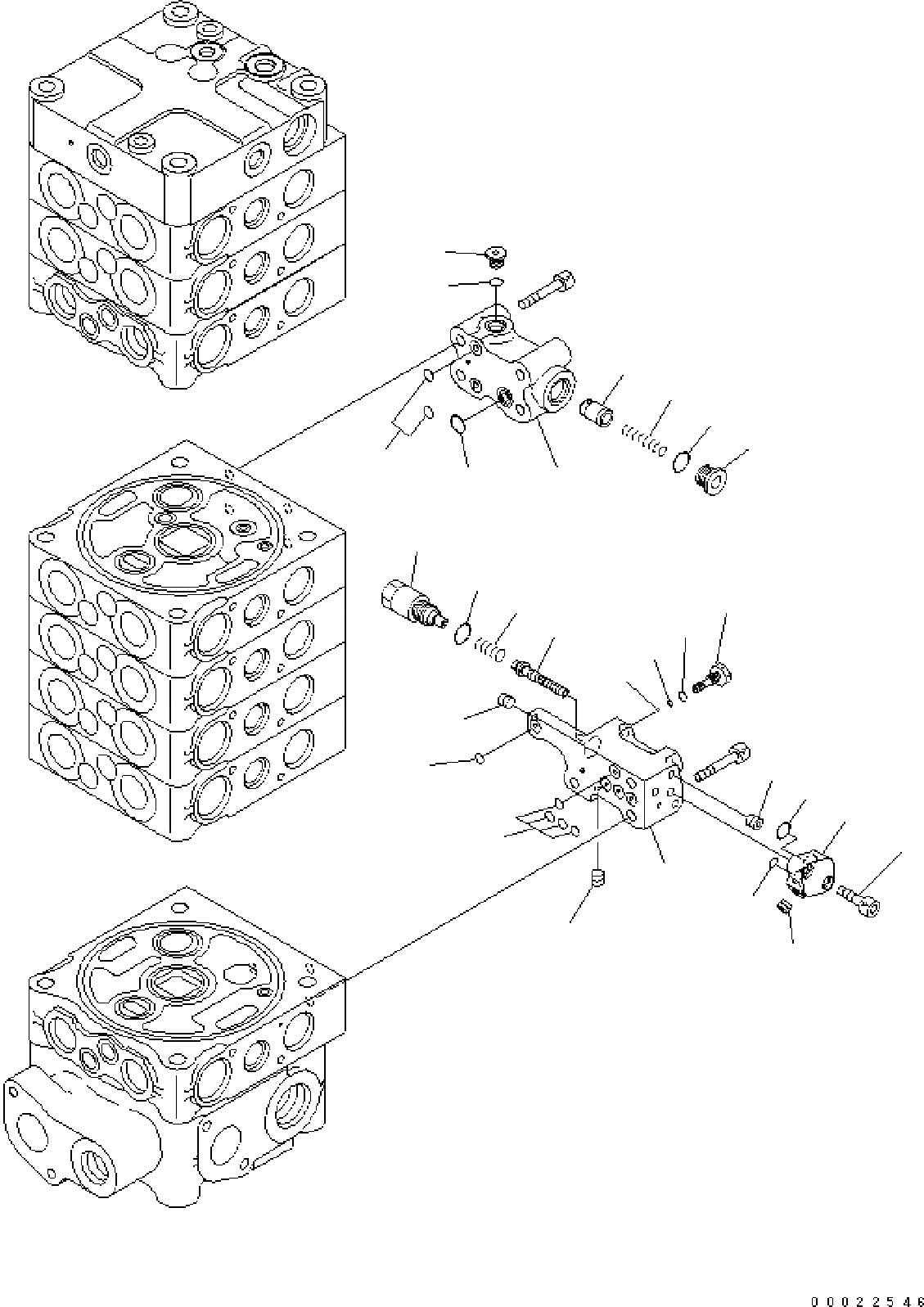 00022546