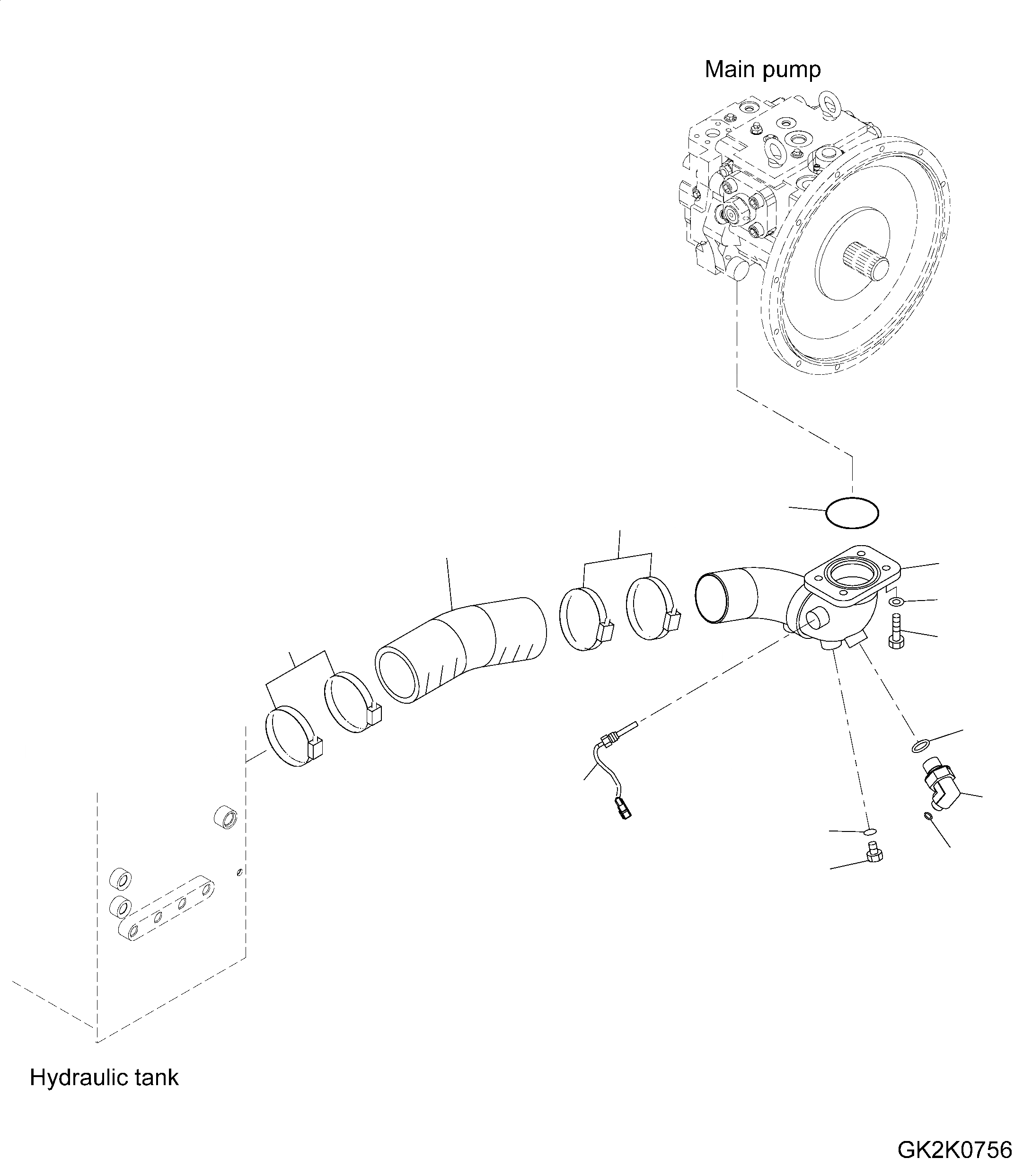 Main pump

Hydraulic tank

GK2K0756