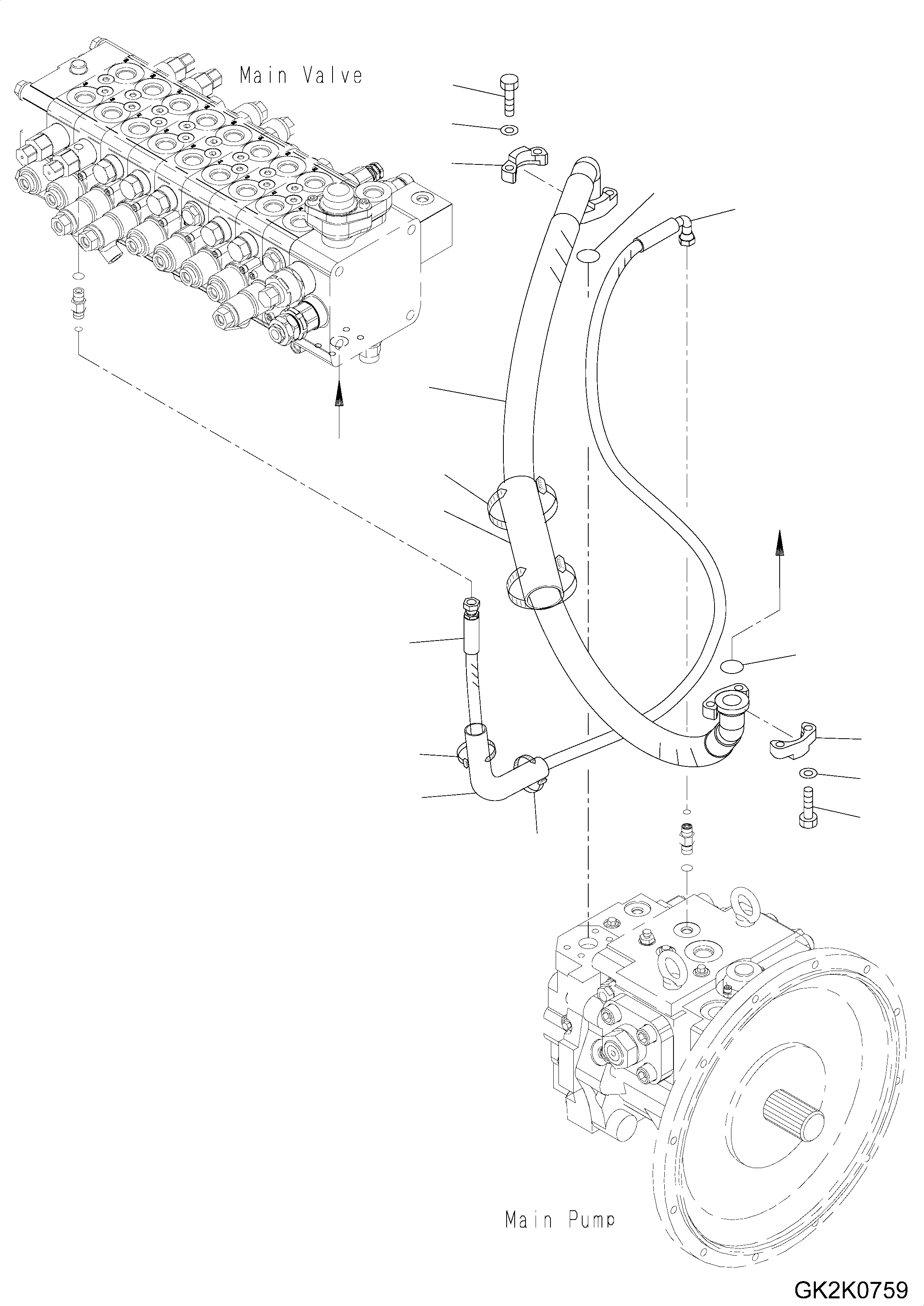 Main Valve

Main Pump

GK2K0759