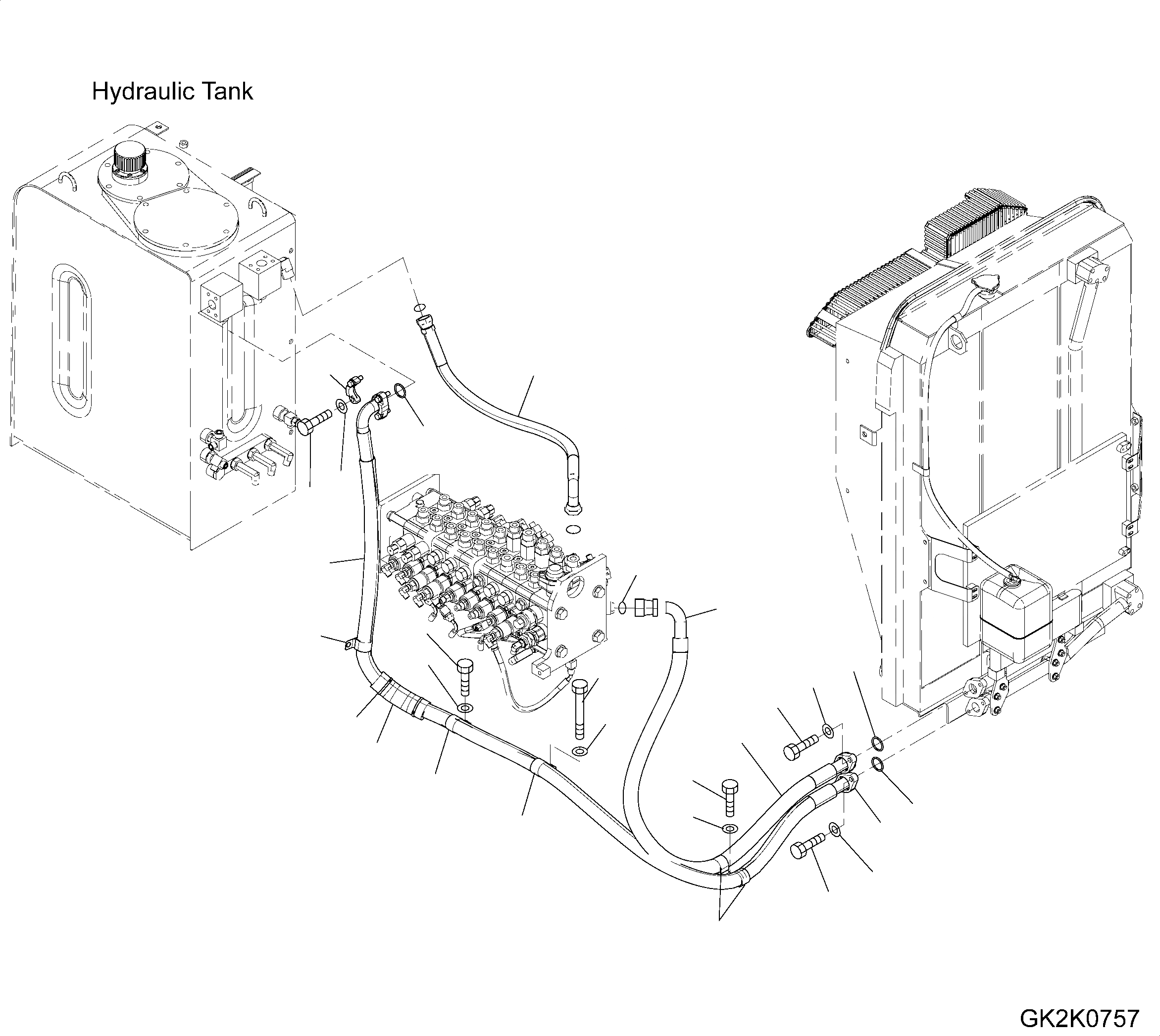 Hydraulic Tank

GK2K0757