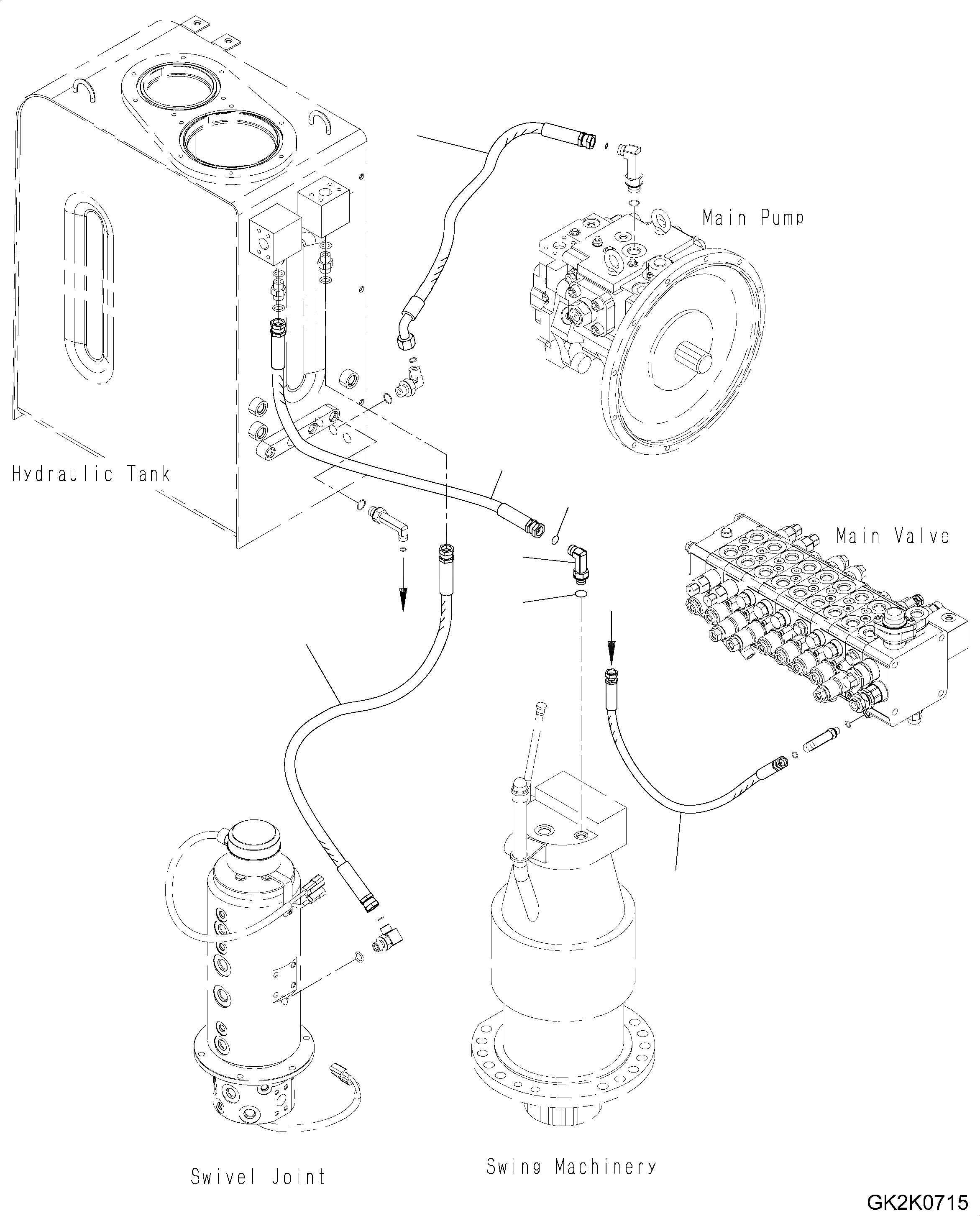 Main Pump

Hydraulic Tank

Main Valve

Swivel Joint

Swing Machinery

GK2K0715