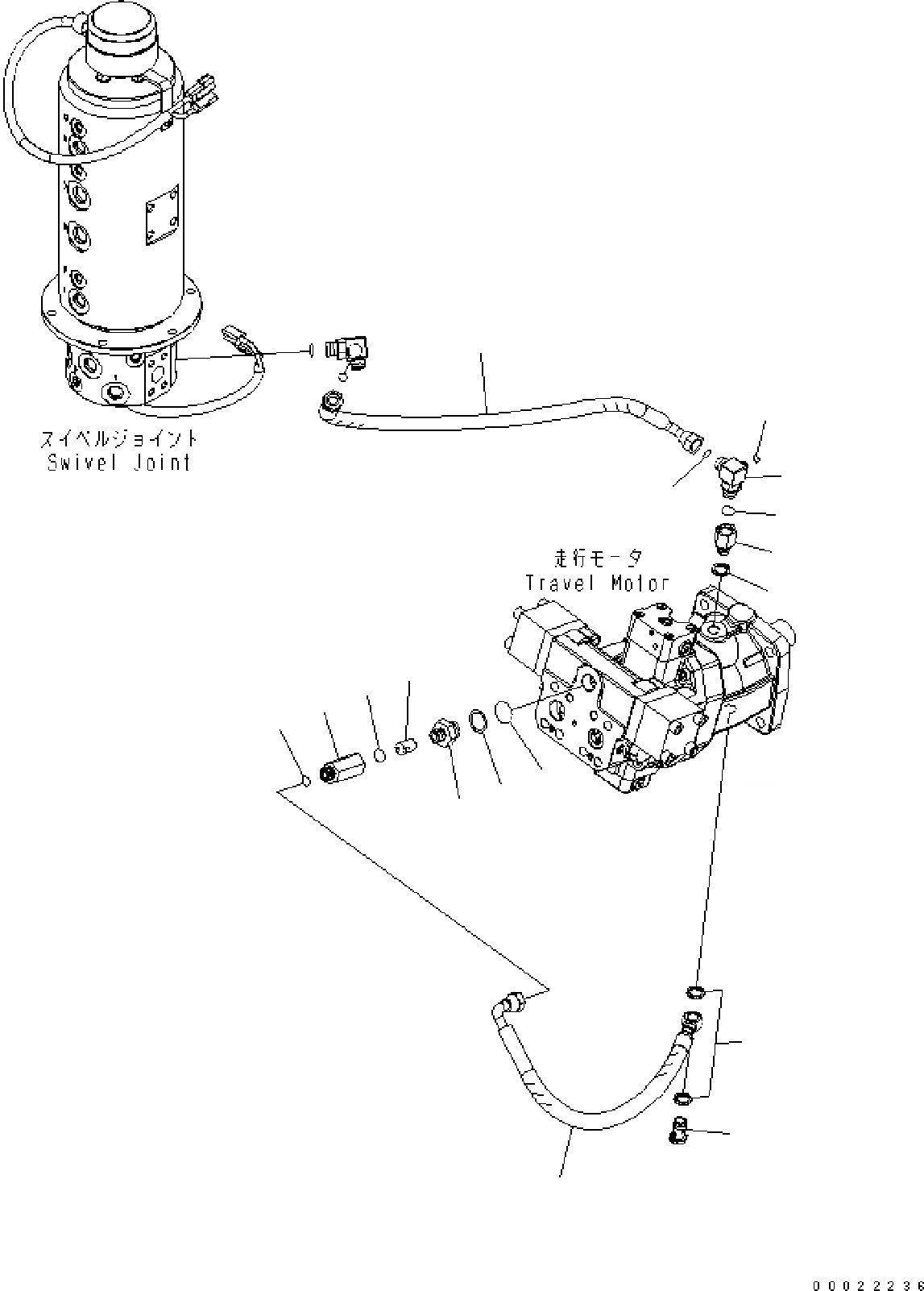 スイベルジョイント
Swivel Joint

走行モータ
Travel Motor

00022236