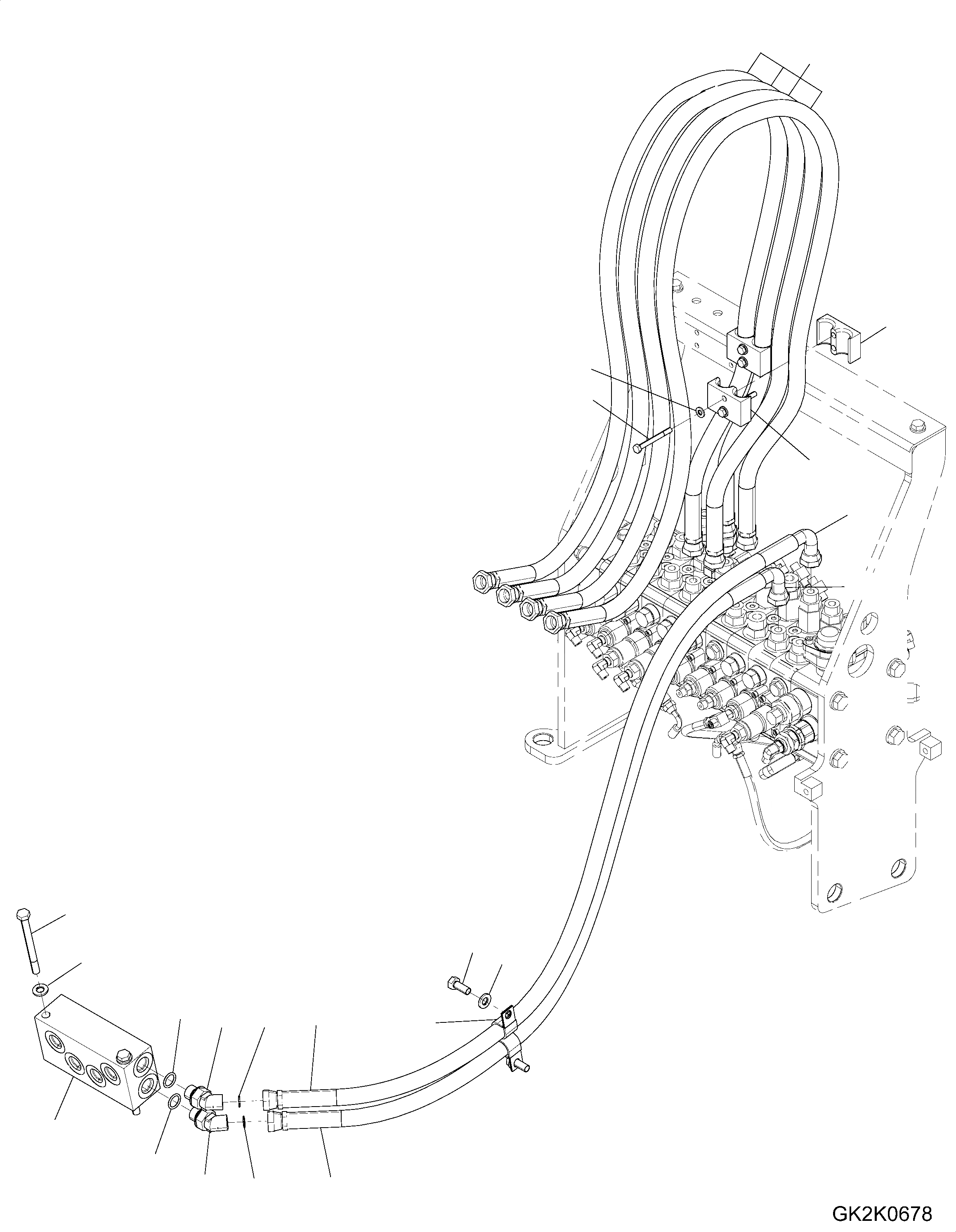 GK2K0678