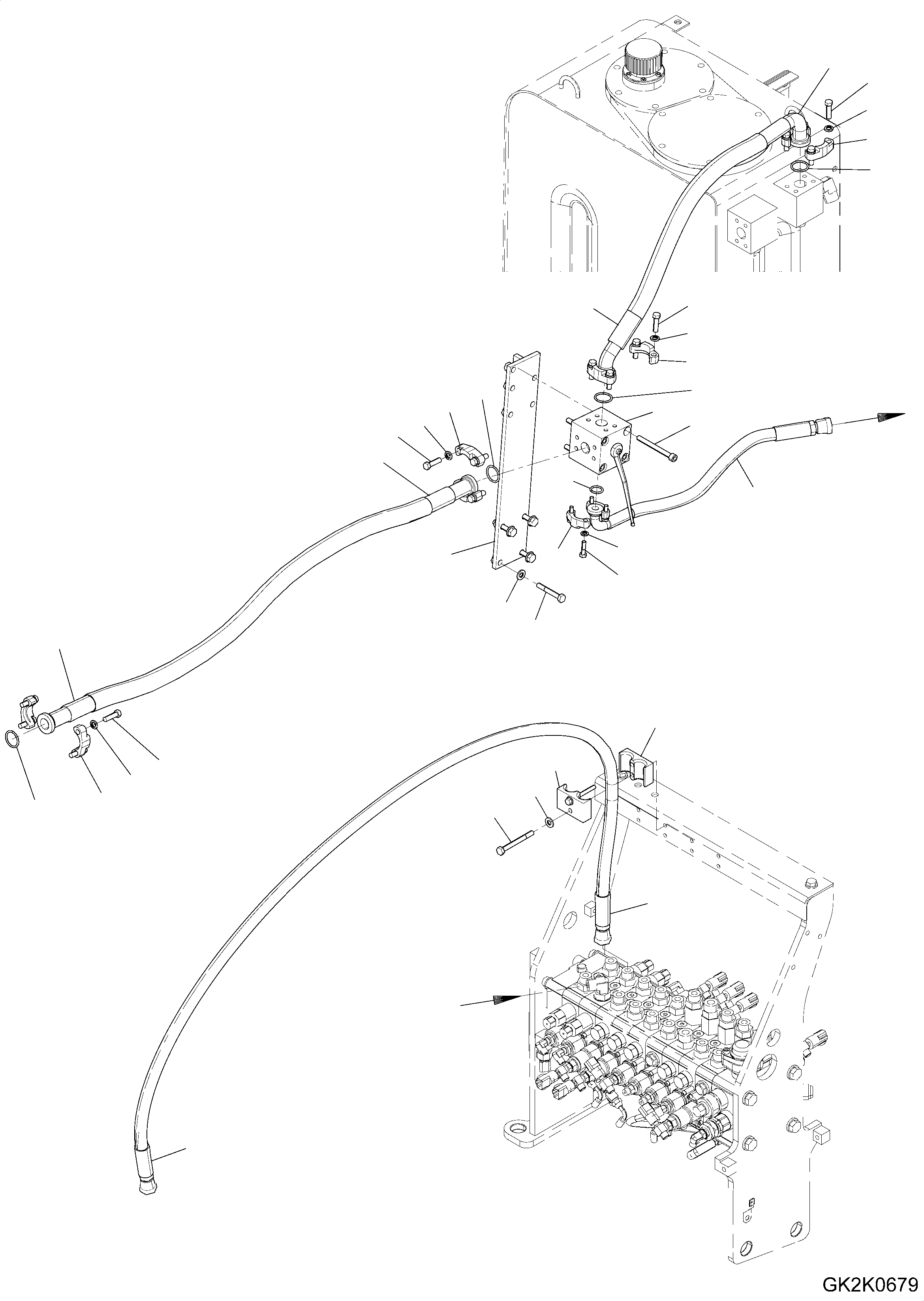 GK2K0679