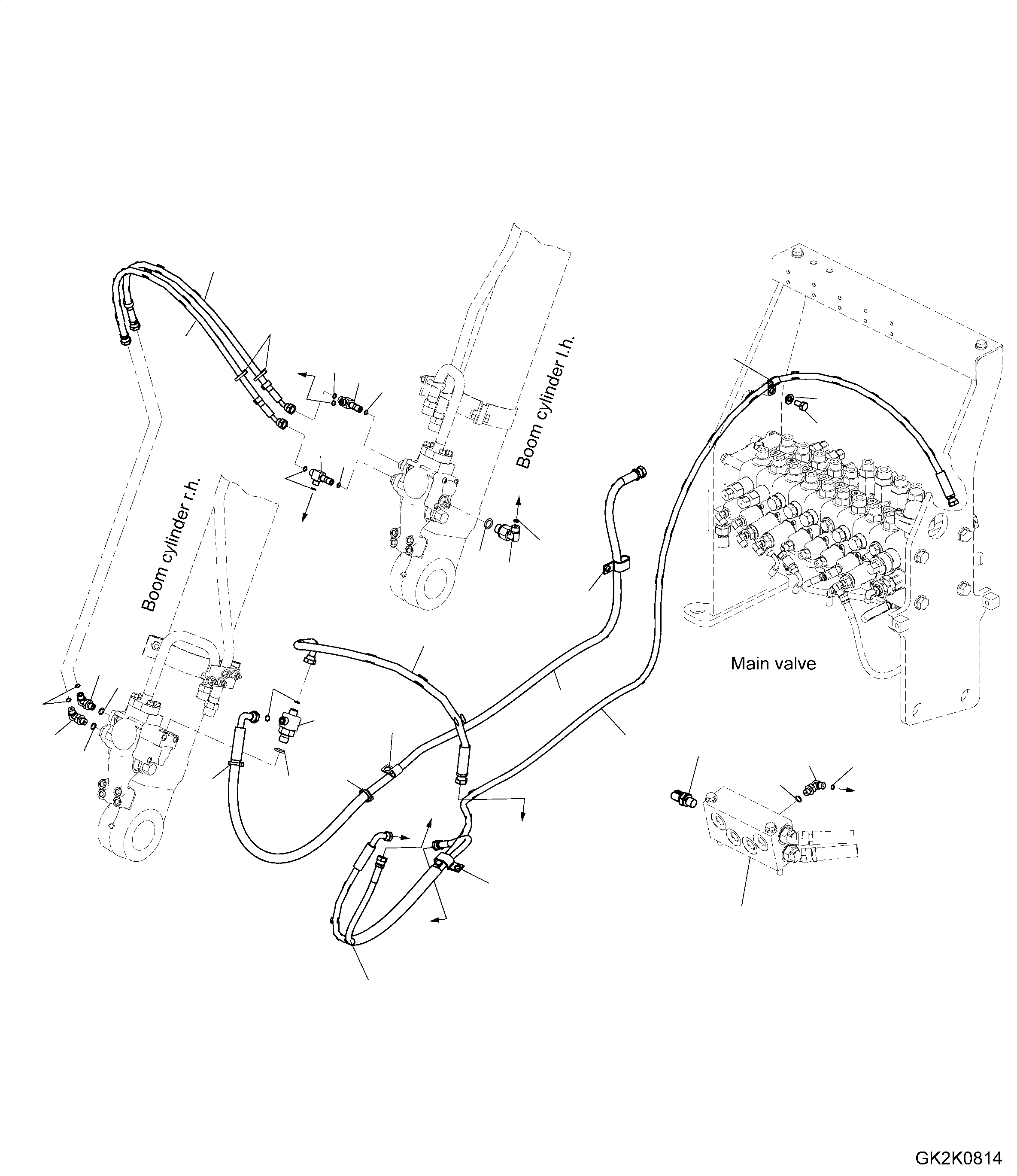 Boom cylinder l.h.

Boom cylinder r.h.

Main valve

GK2K0814