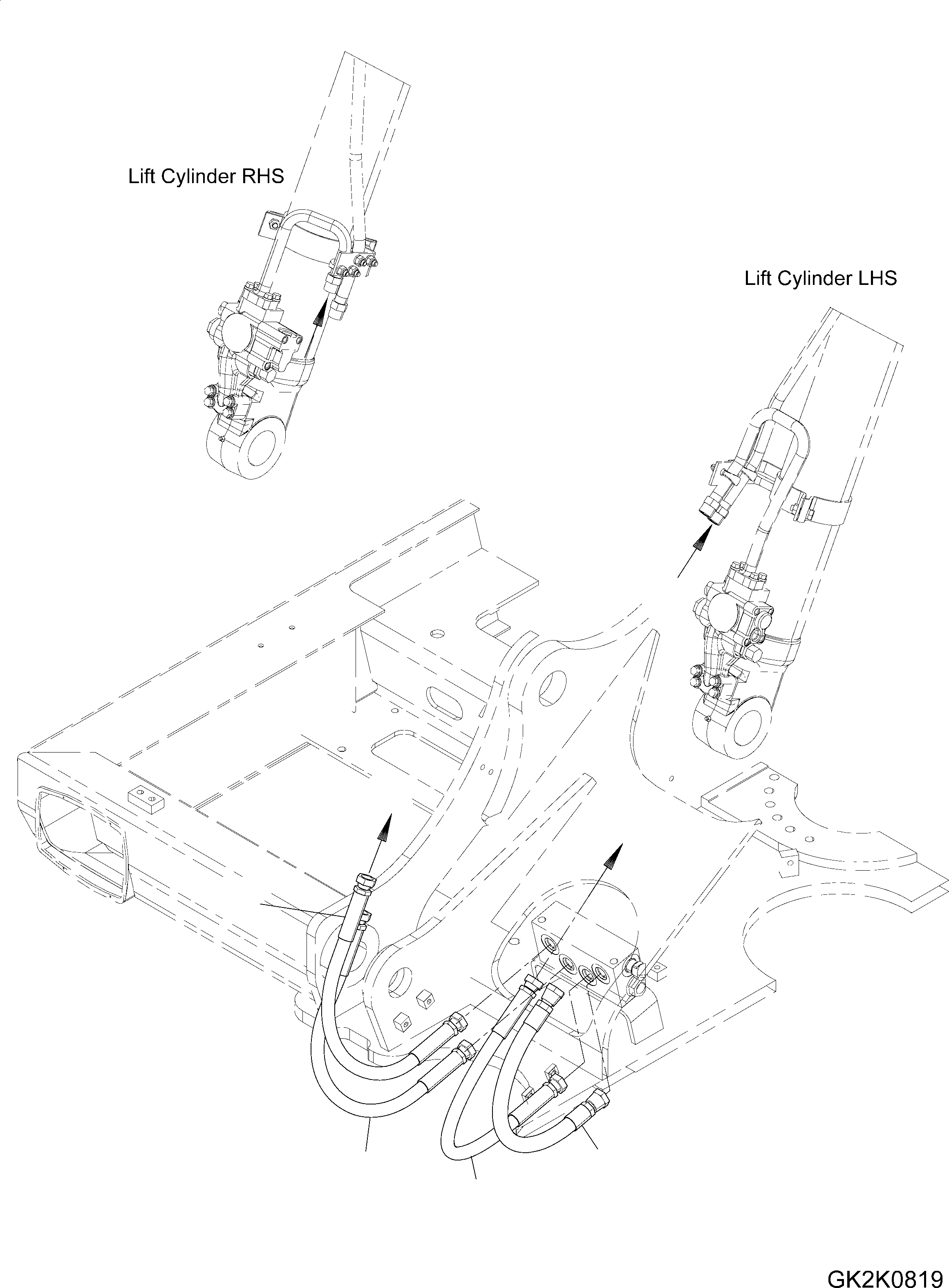 Lift Cylinder RHS

Lift Cylinder LHS

GK2K0819