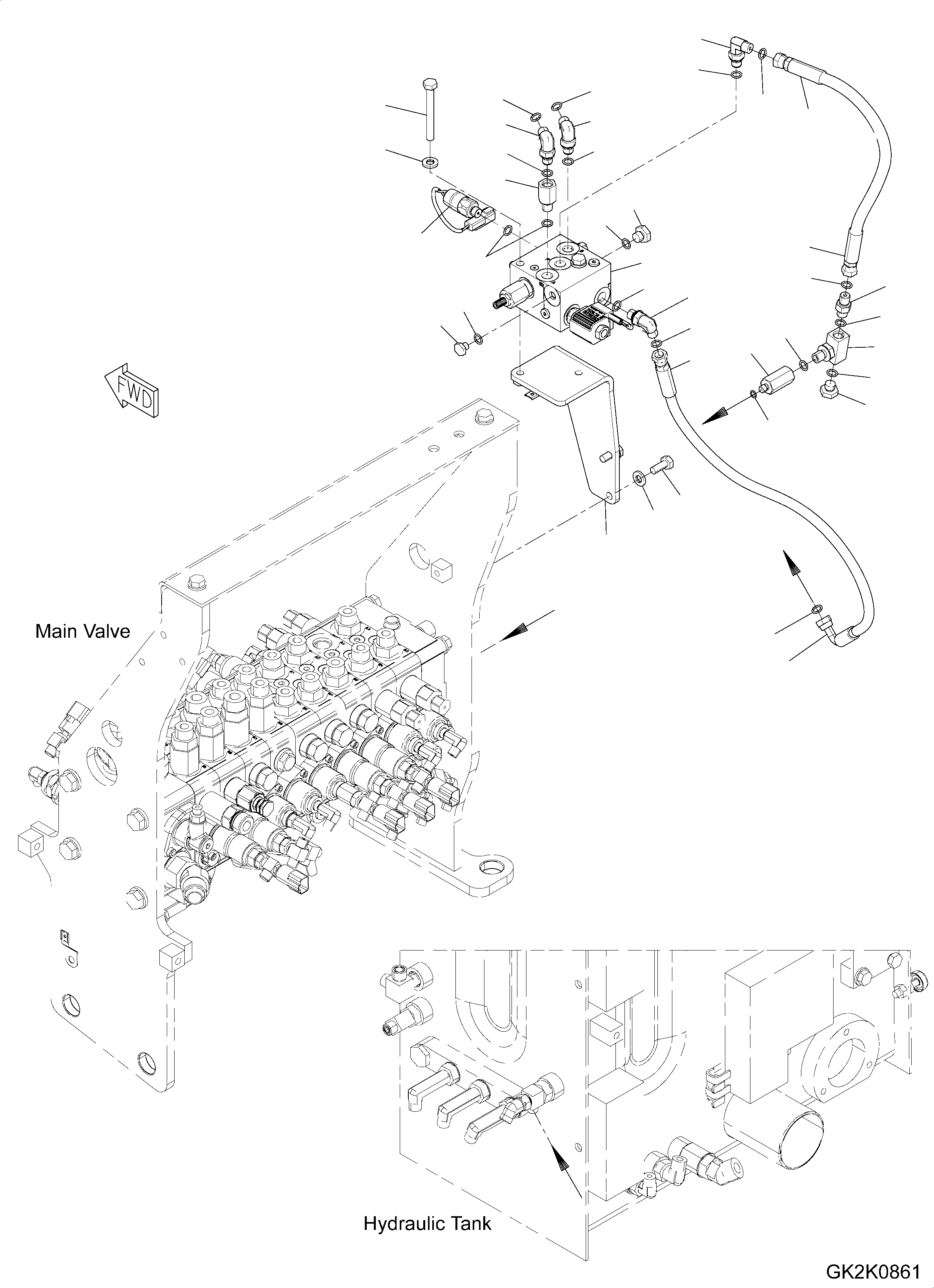 FWD

Main Valve

Hydraulic Tank

GK2K0861