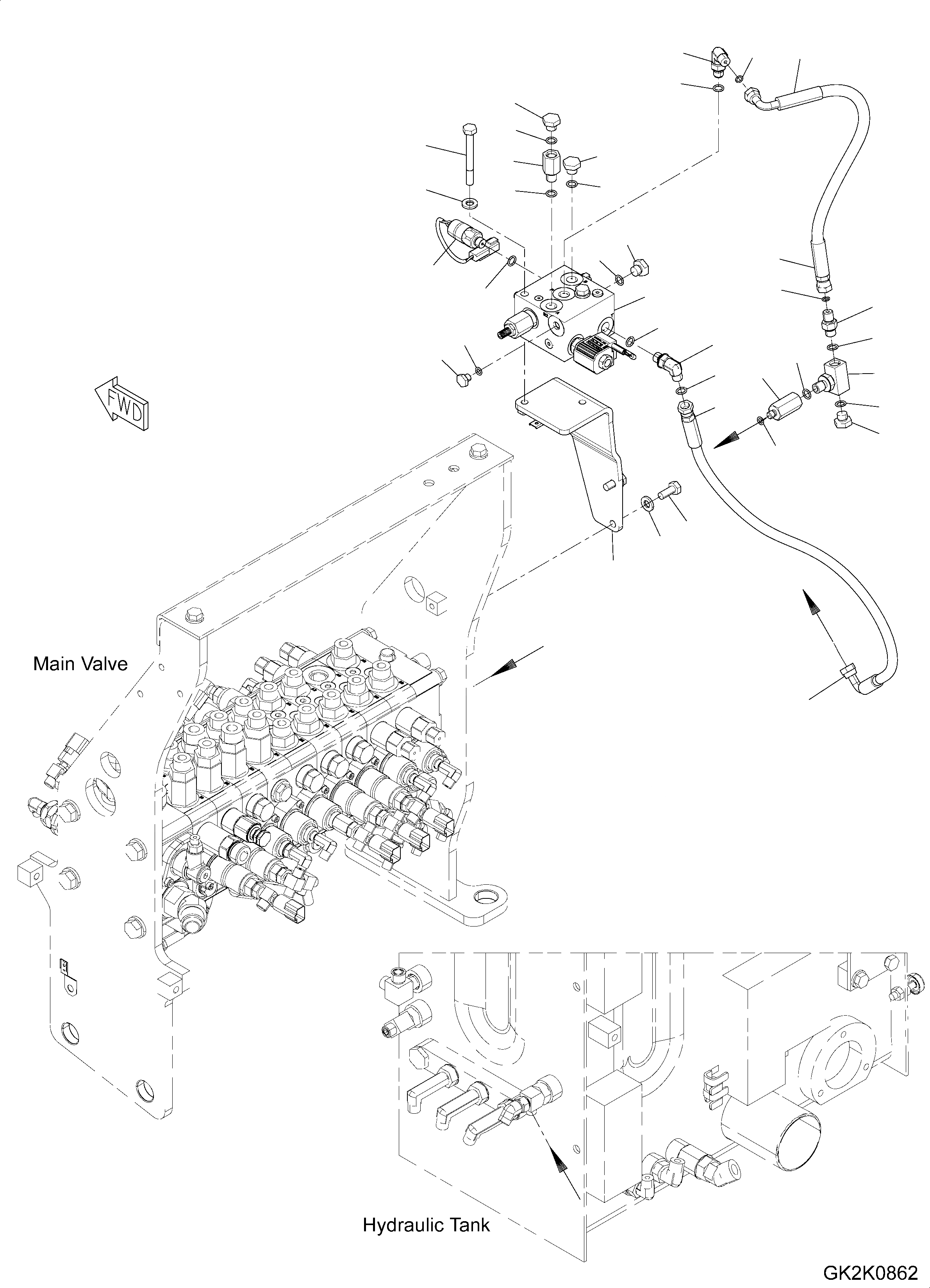 FWD

Main Valve

Hydraulic Tank

GK2K0862