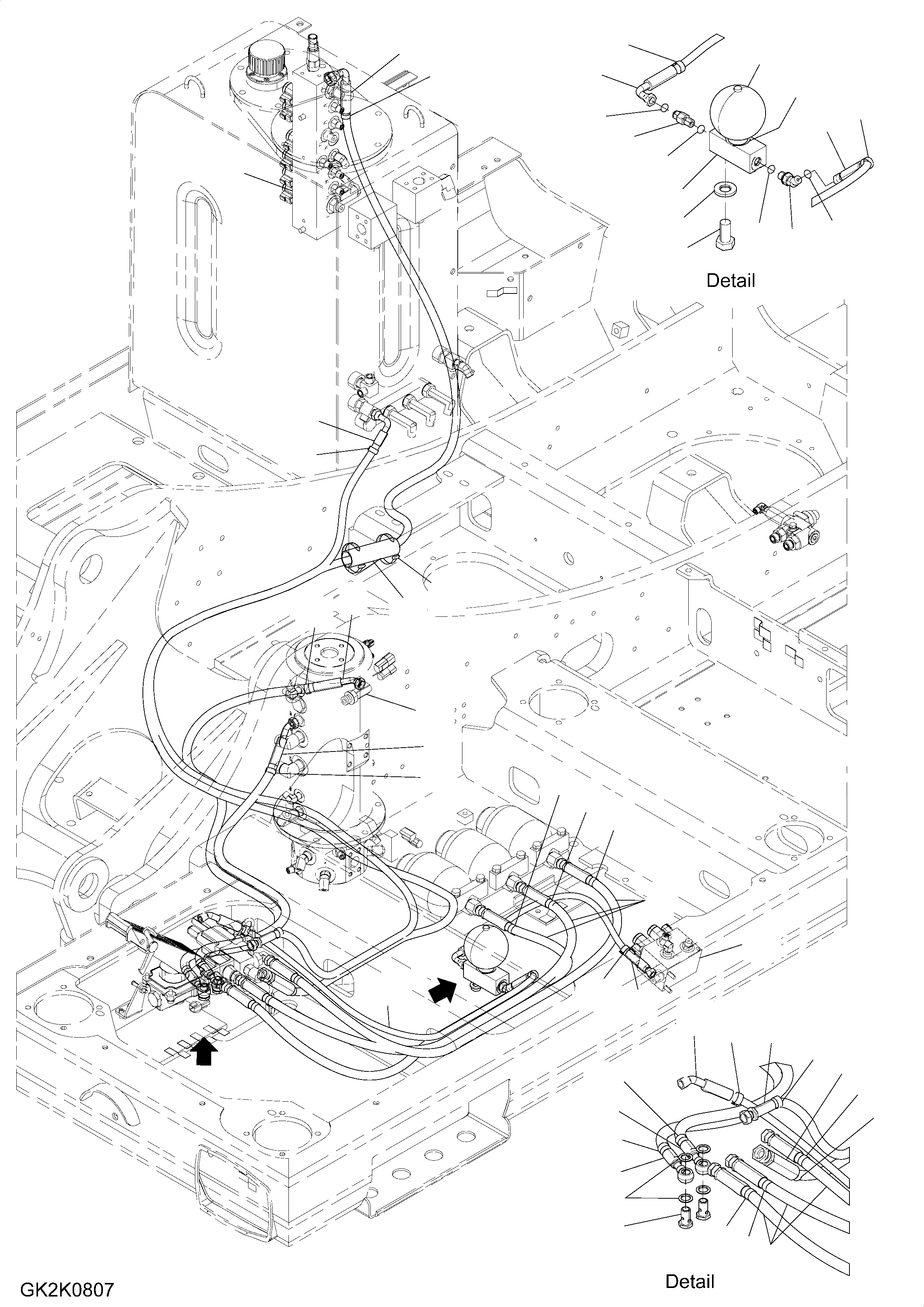 Detail

Detail

GK2K0807