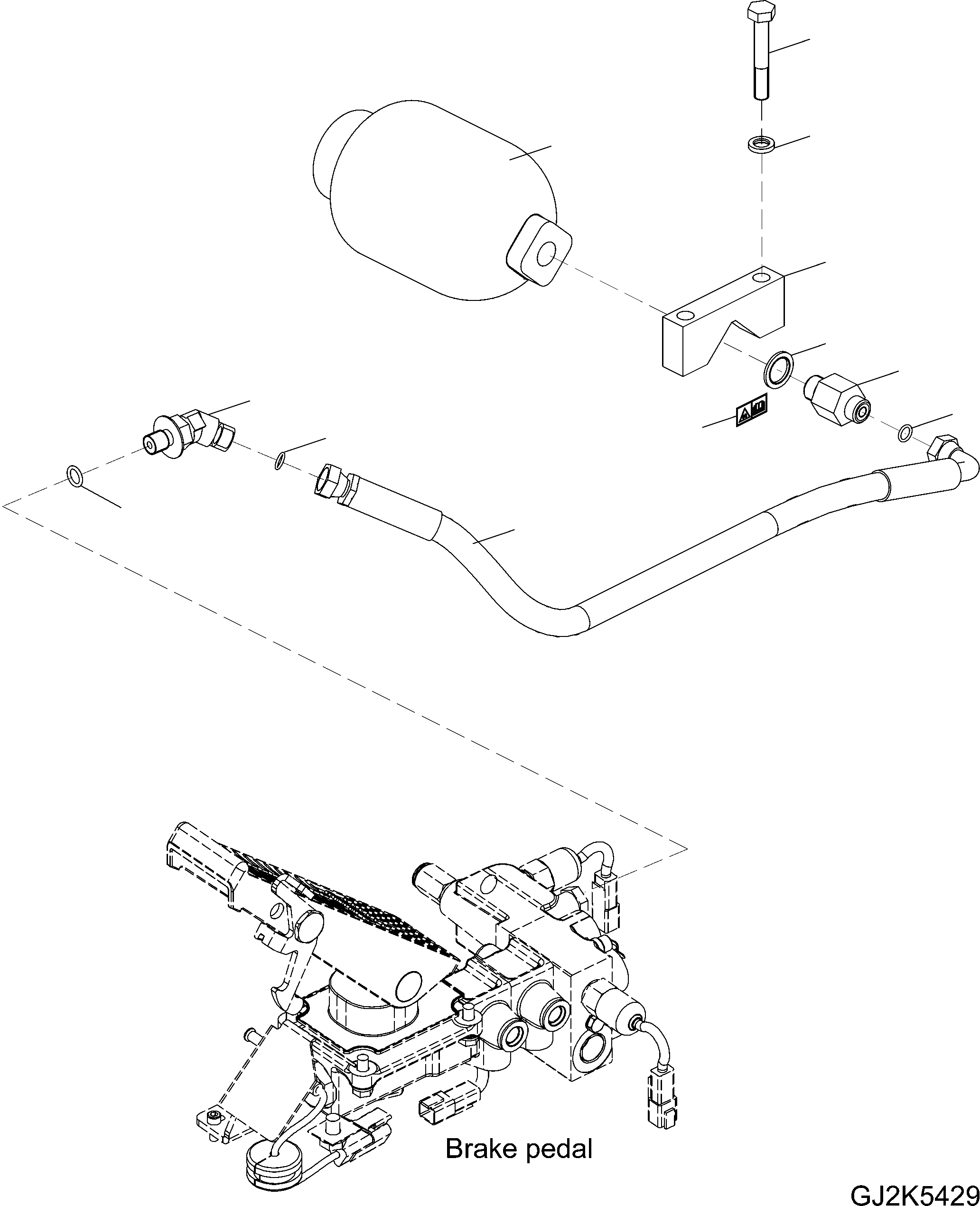 Brake pedal

GJ2K5429